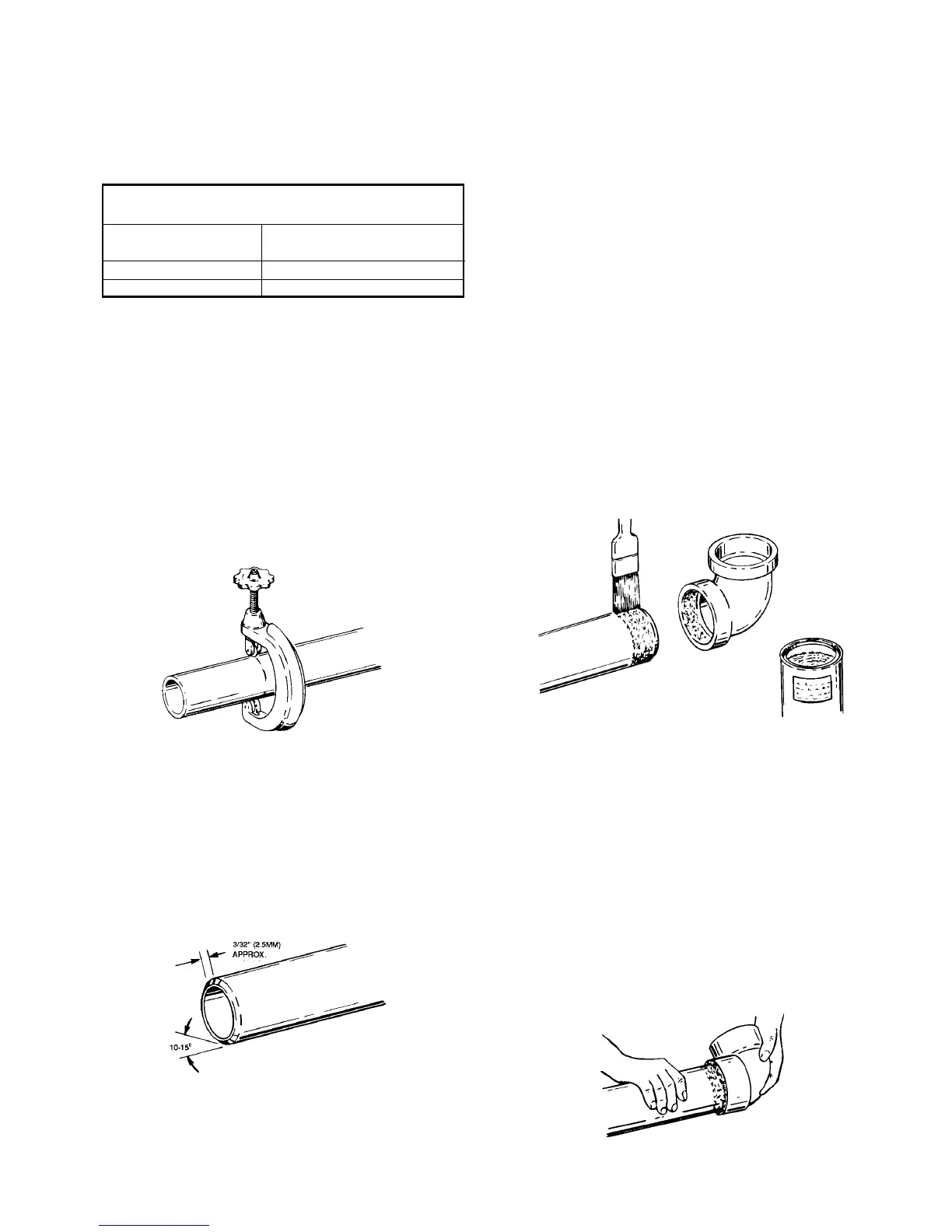 3/32" (2.5MM)
APPROX.

10-15°