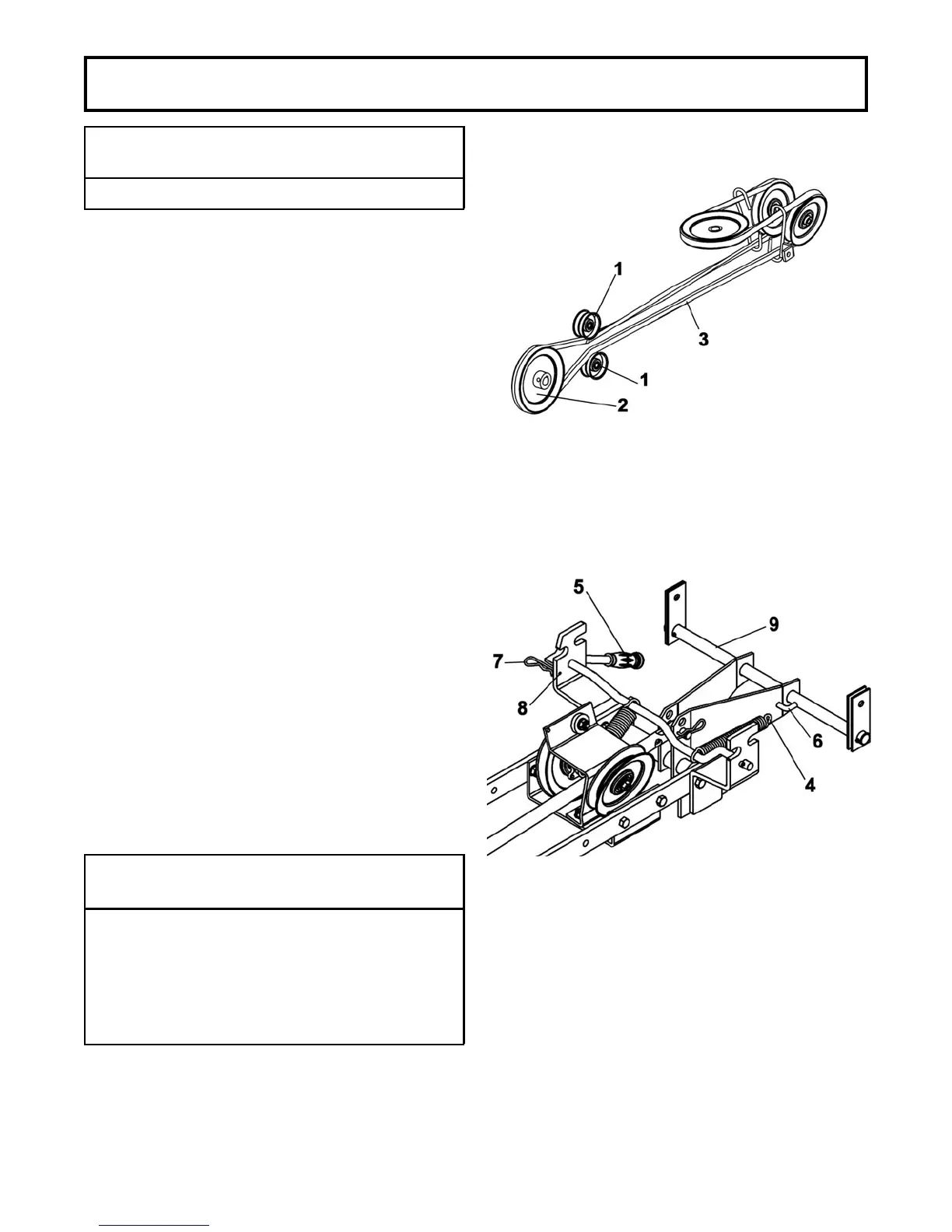 1
3
1
2

5
9
7
8
6
4