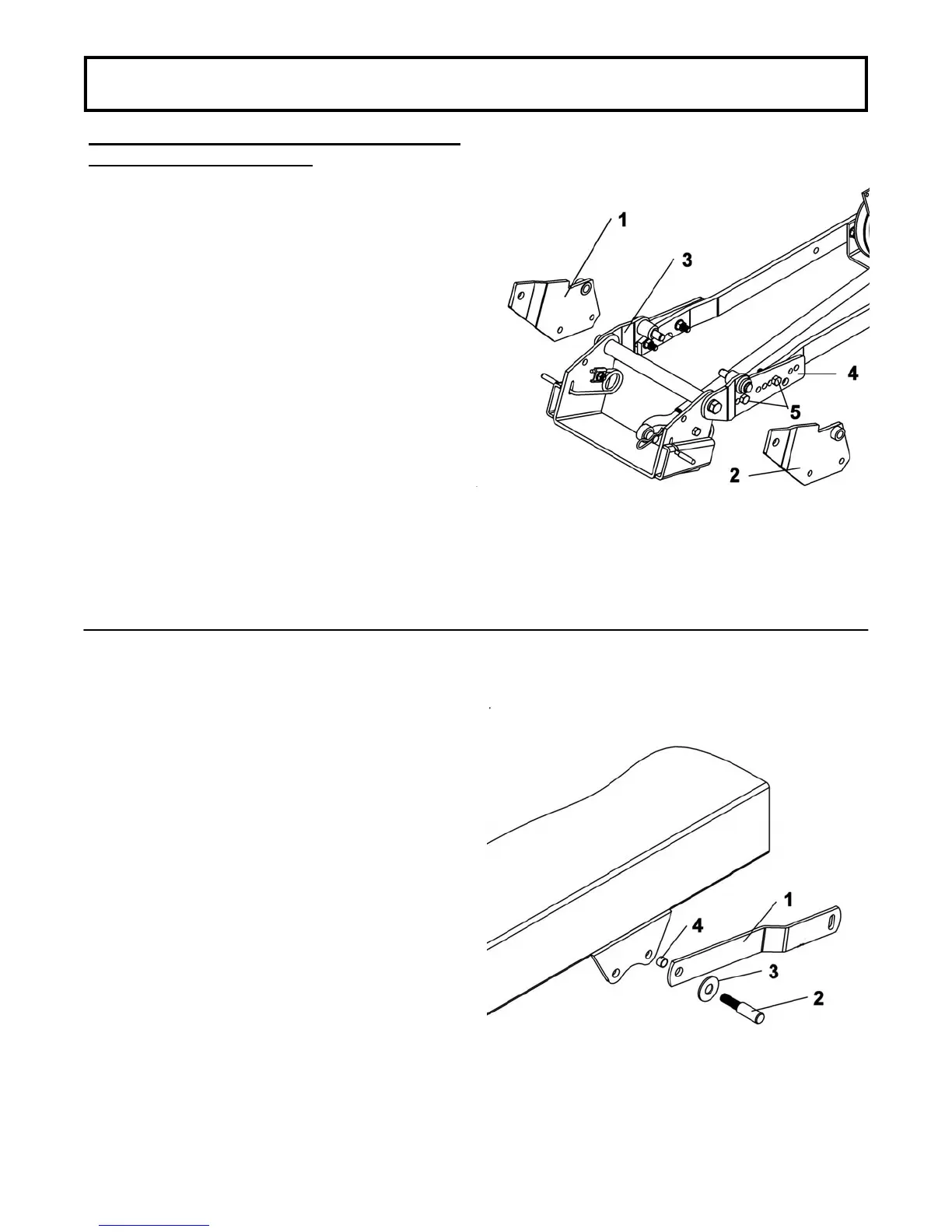 1

3

4

5

2

1

4

3

2