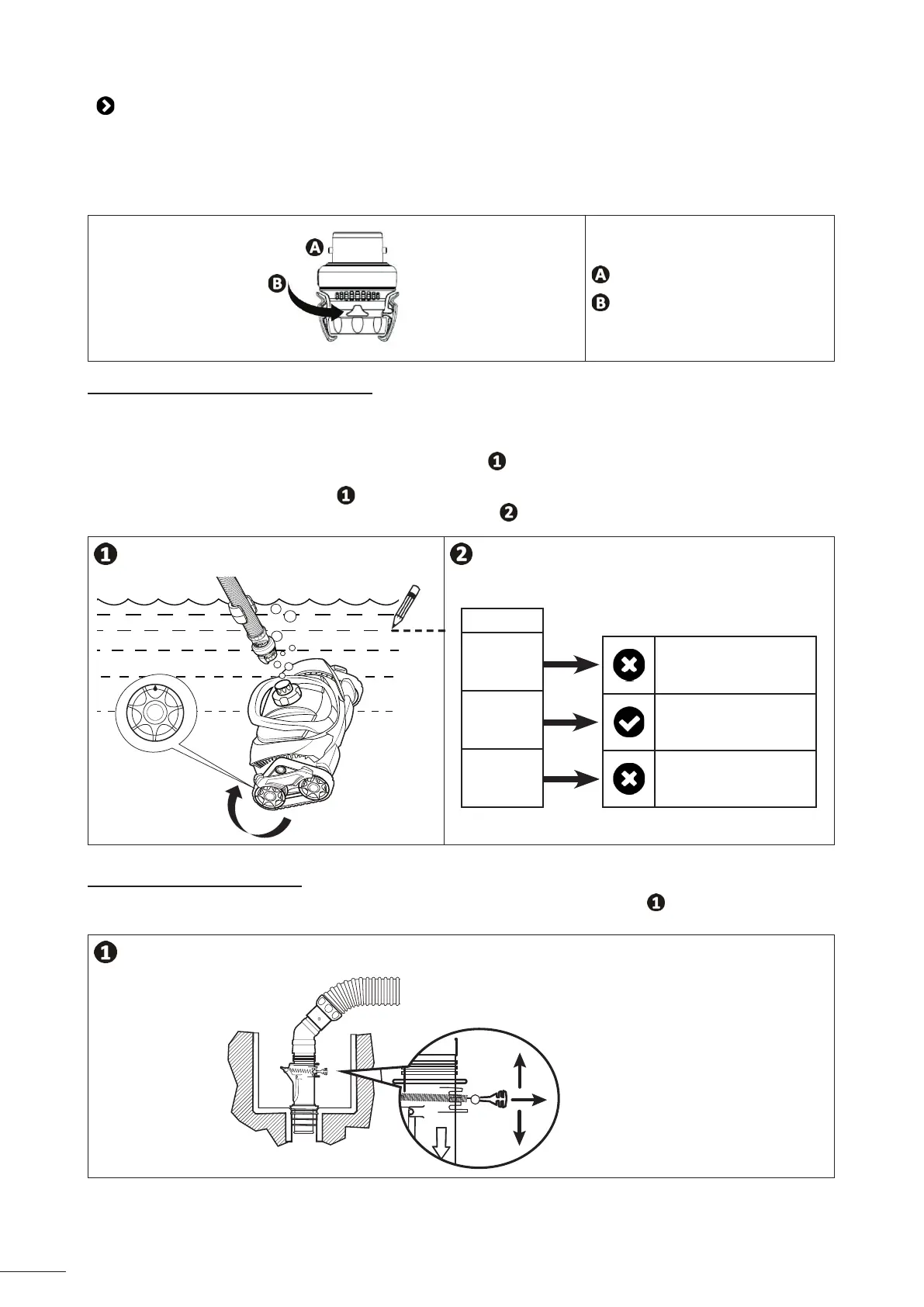 A
B
A
B
1
1
2
1
2
1
1