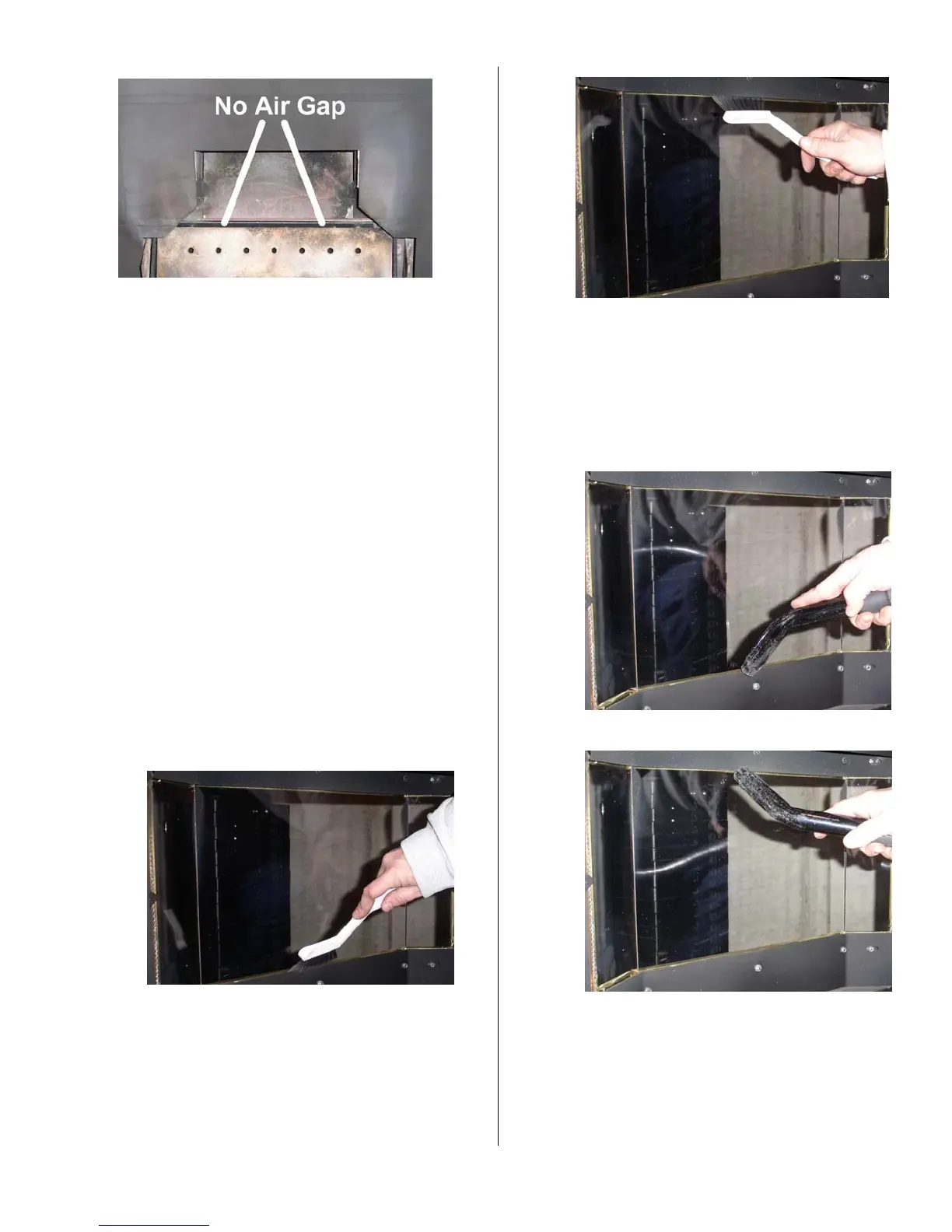 No Air Gap