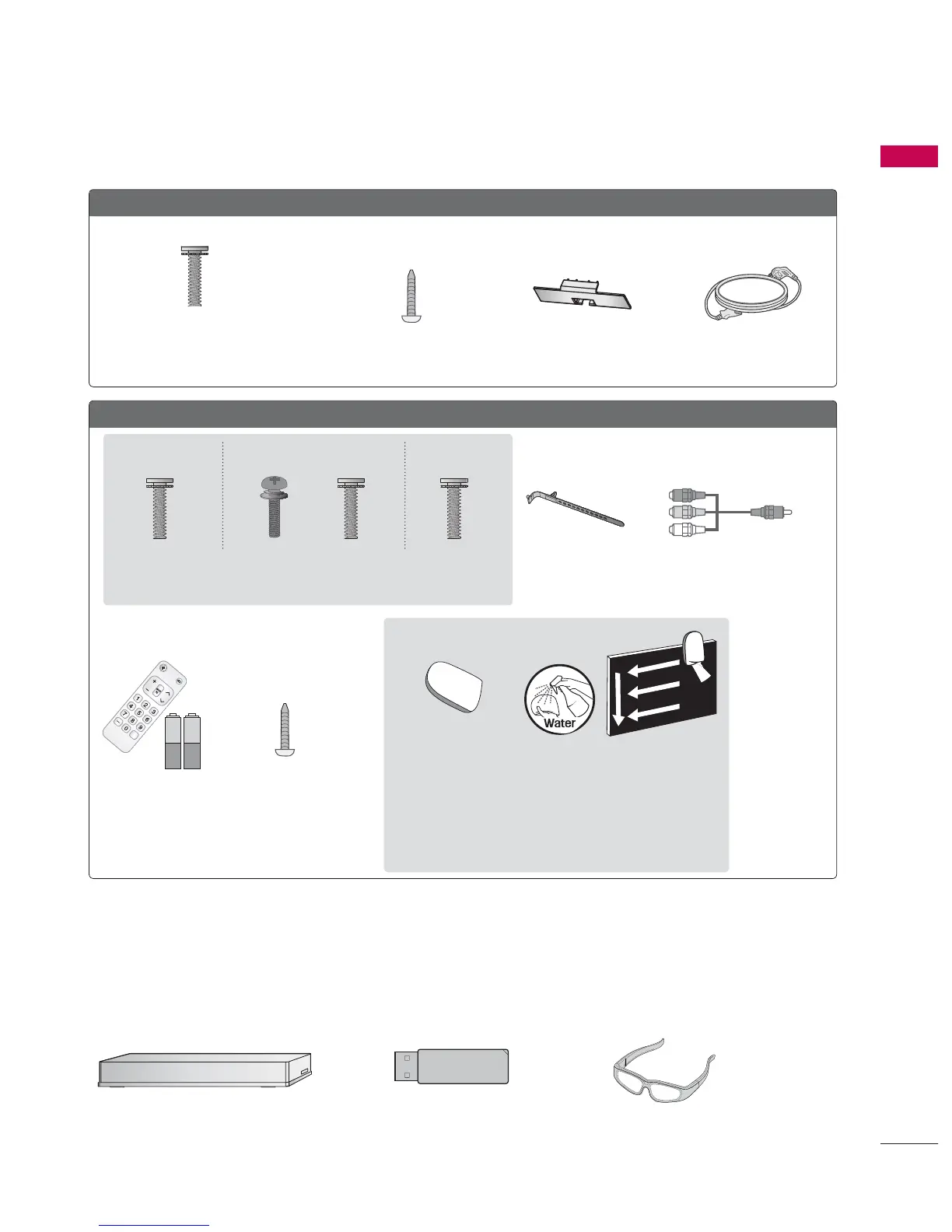 Water