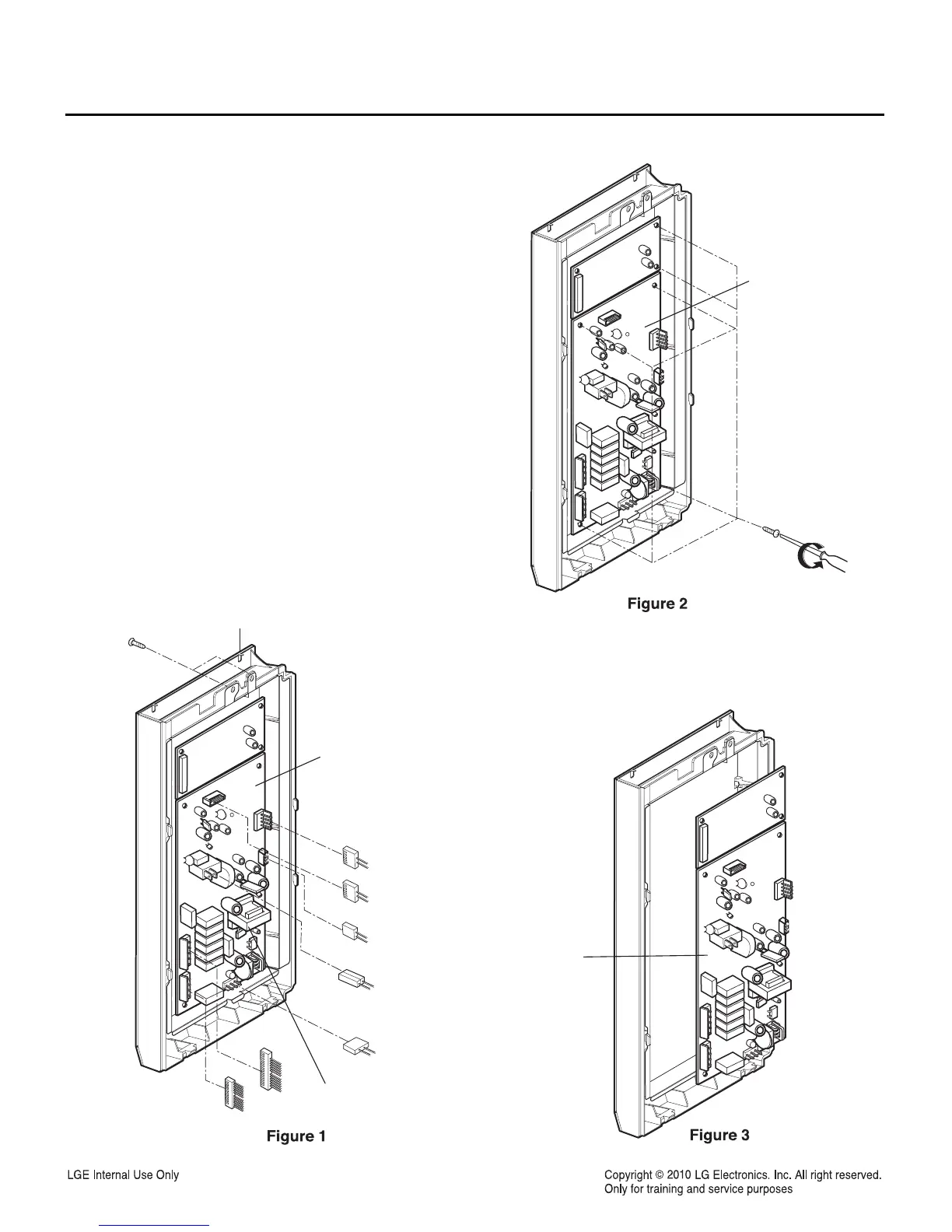 Figure 2

Figure 1

Figure 3

LGE Internal Use Only

Copyright © 2010 LG Electronics. Inc. All right reserved.
Only for training and service purposes