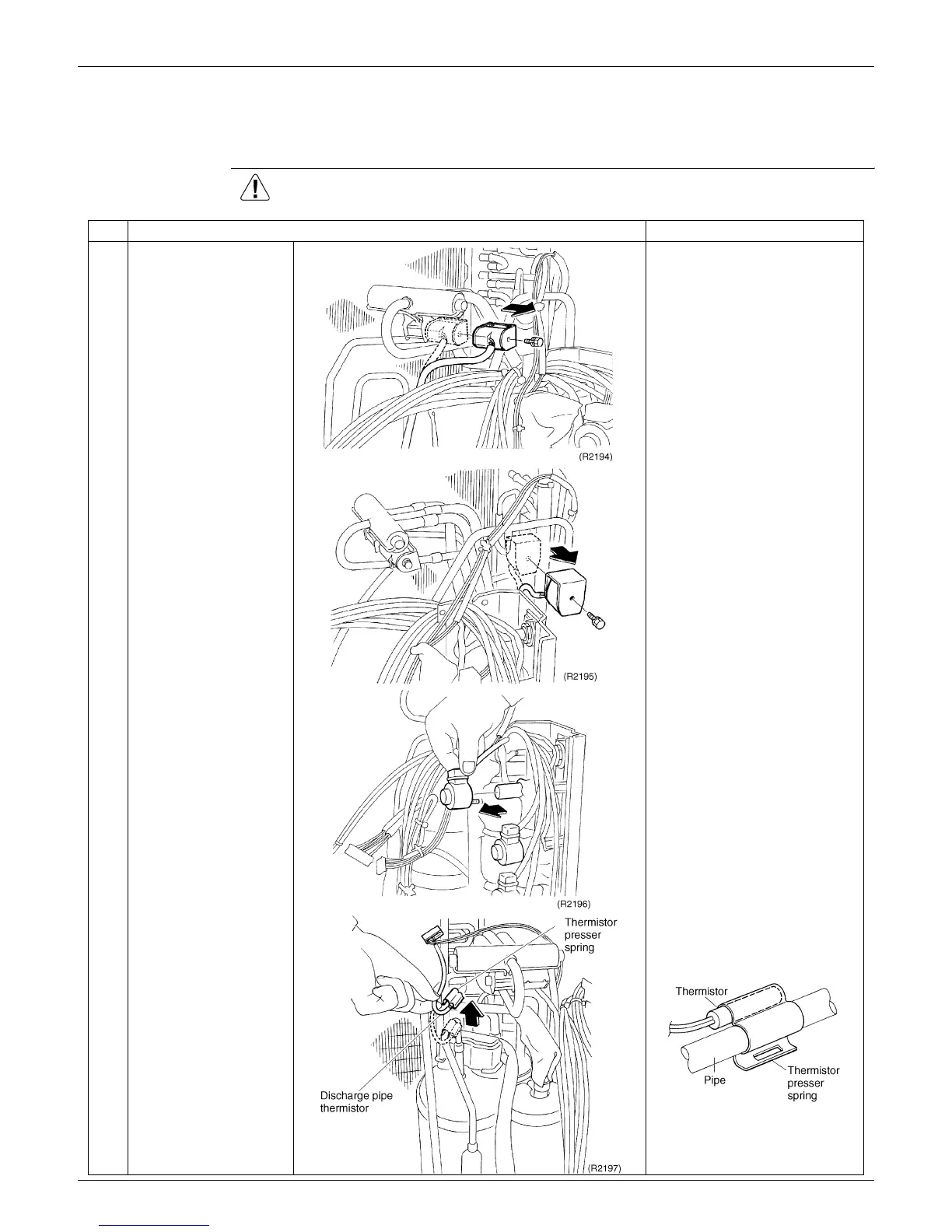 (R2194)

(R2195)

(R2196)

Thermistor presser spring

Discharge pipe thermistor

(R2197)

Thermistor

Pipe

Thermistor presser spring