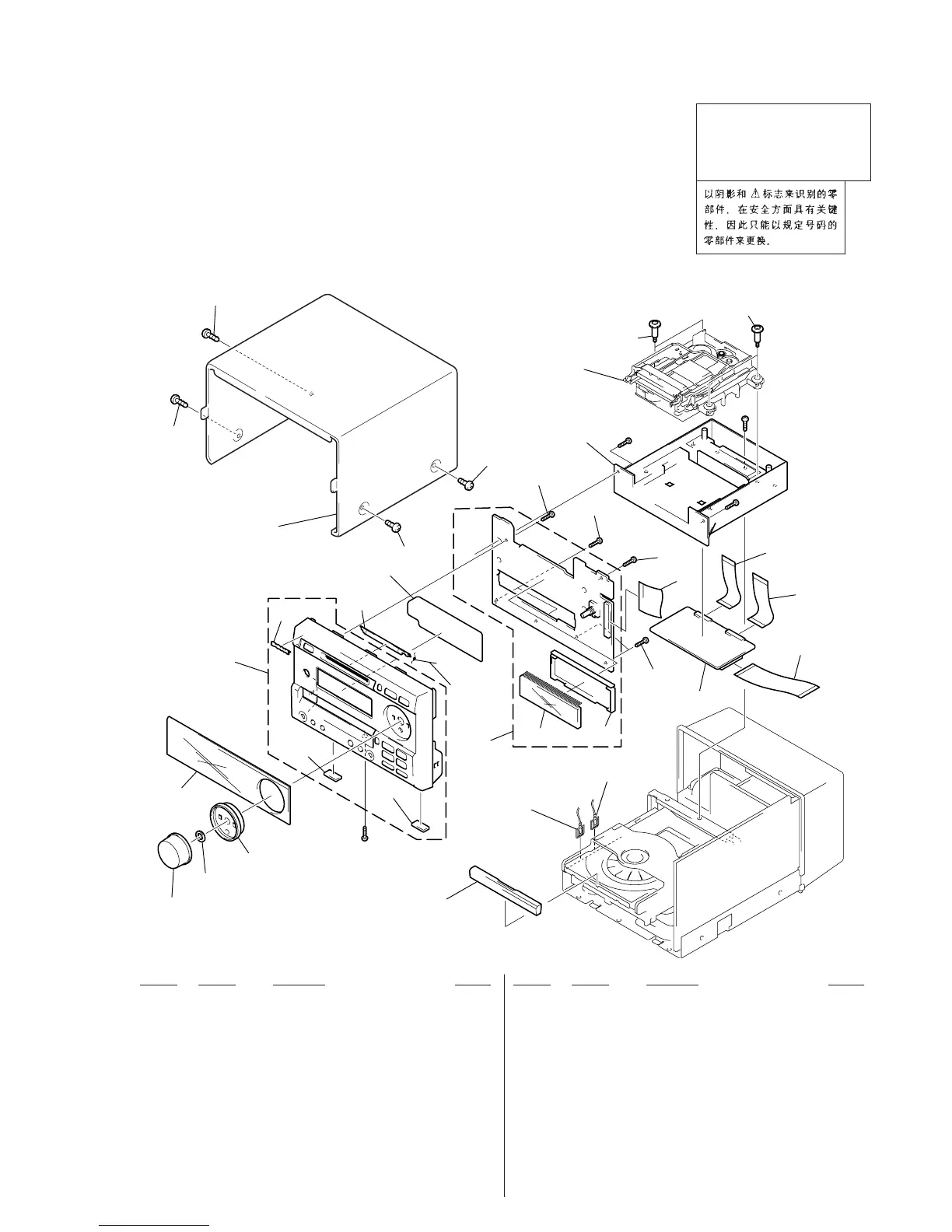 以阴影和 ⚠ 标志来识别的零部件，在安全方面具有关键性，因此只能以规定号码的零部件来更换。