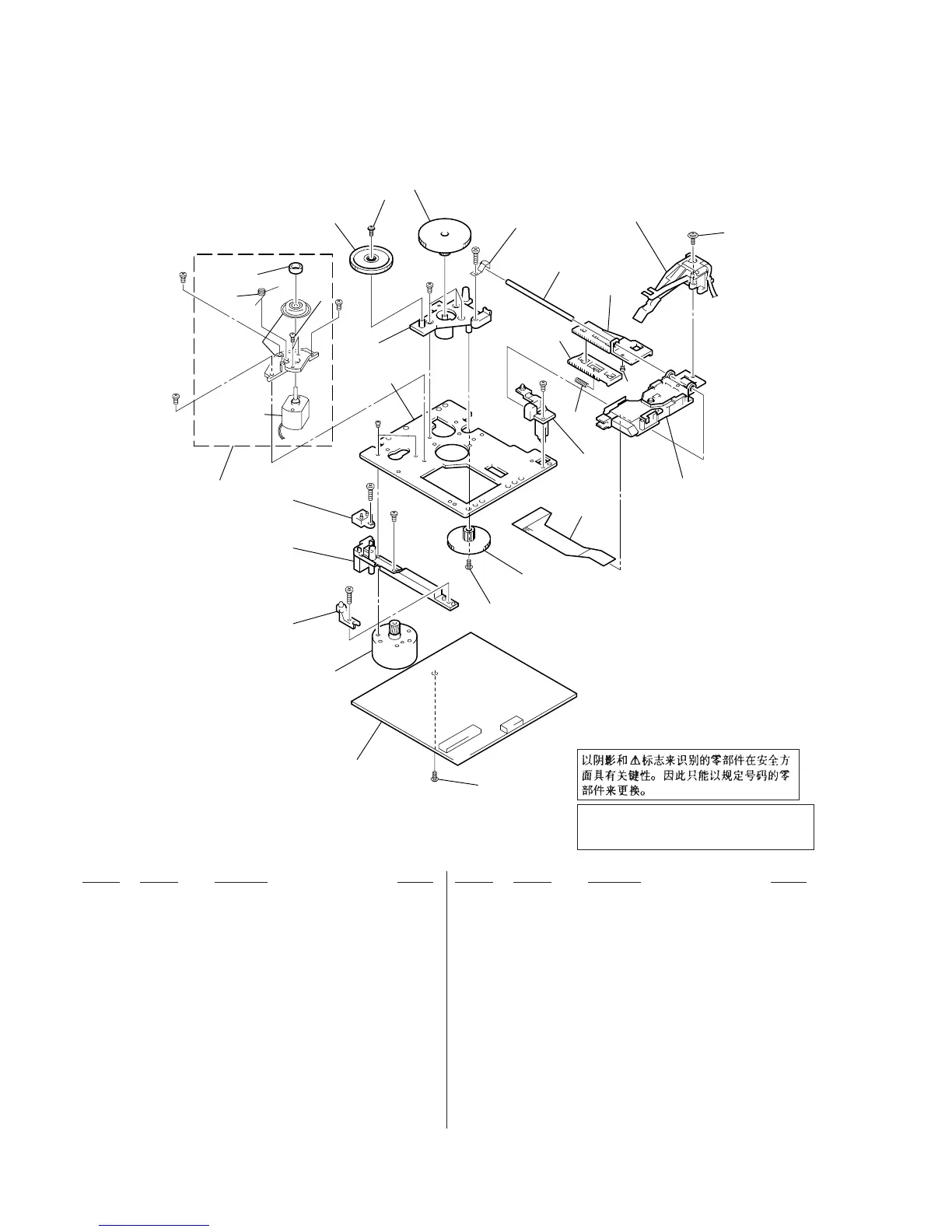 以阴影和⚠标志来识别的零部件在安全方面具有关键性。因此只能以规定号码的零部件来更换。