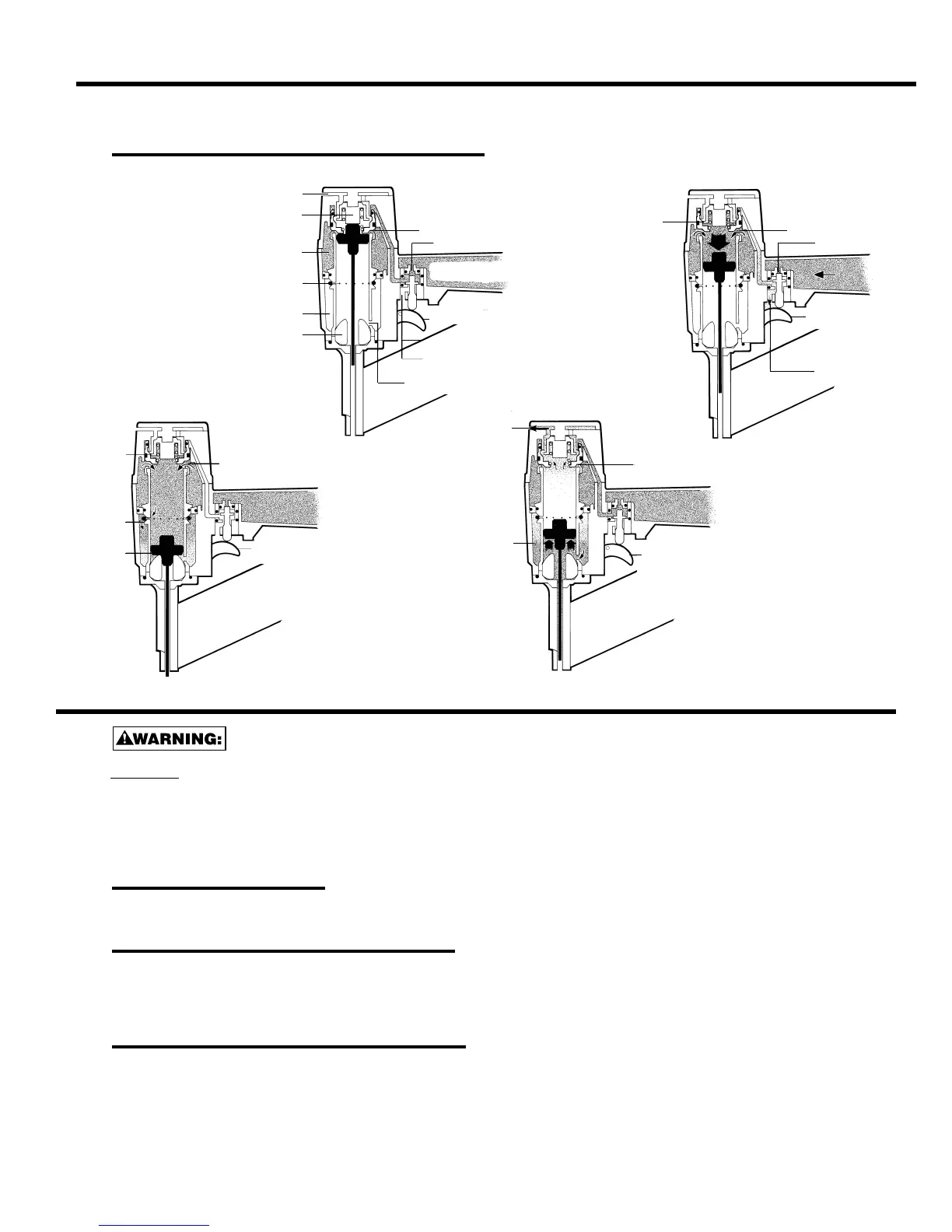 WARNING: