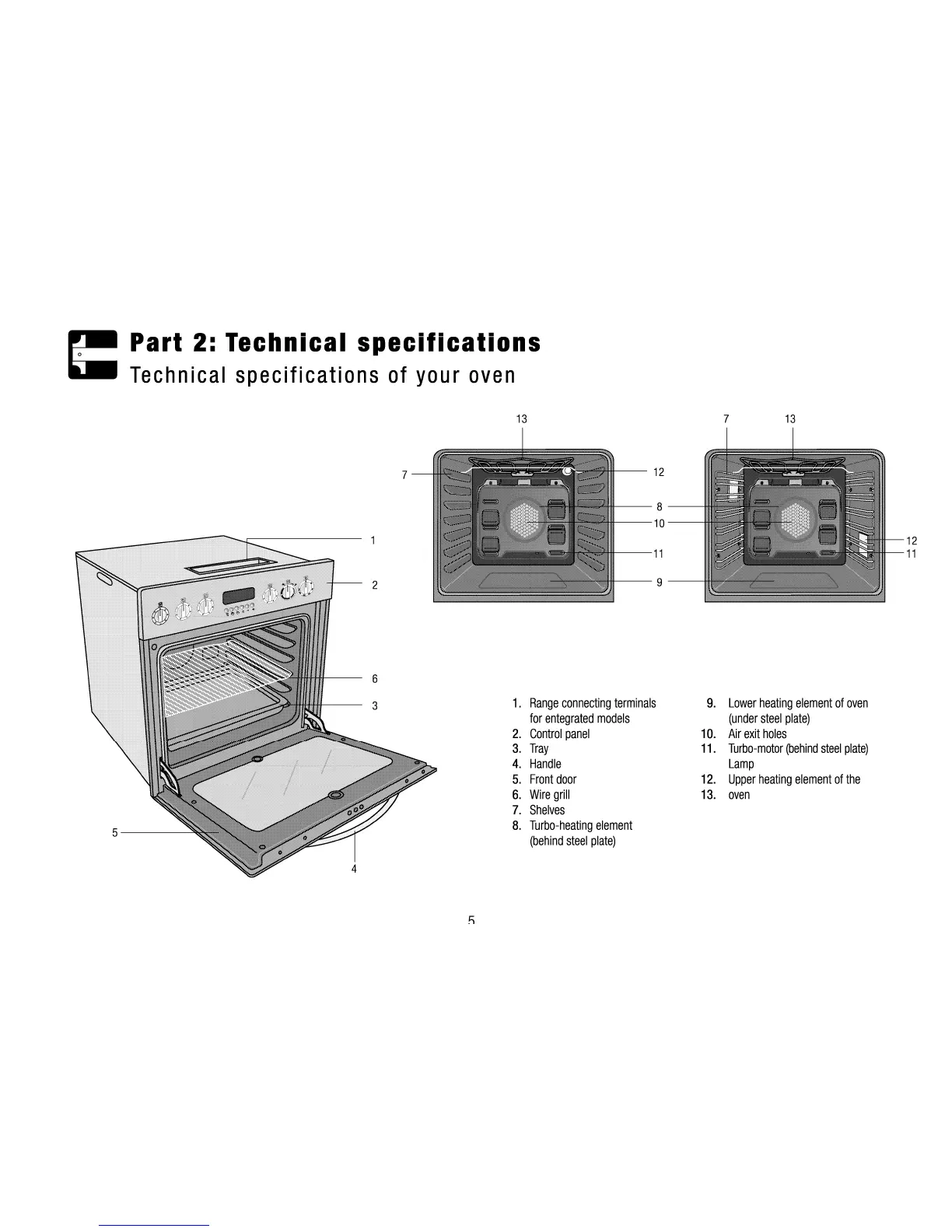 Part 2: Technical specifications
Technical specifications of your oven

13
7
12
8
10
11
9

7 13
12
11

1
2
6
3
5
4

1. Range connecting terminals for entegrated models
2. Control panel
3. Tray
4. Handle
5. Front door
6. Wire grill
7. Shelves
8. Turbo-heating element (behind steel plate)

9. Lower heating element of oven (under steel plate)
10. Air exit holes
11. Turbo-motor (behind steel plate) Lamp
12. Upper heating element of the
13. oven

5