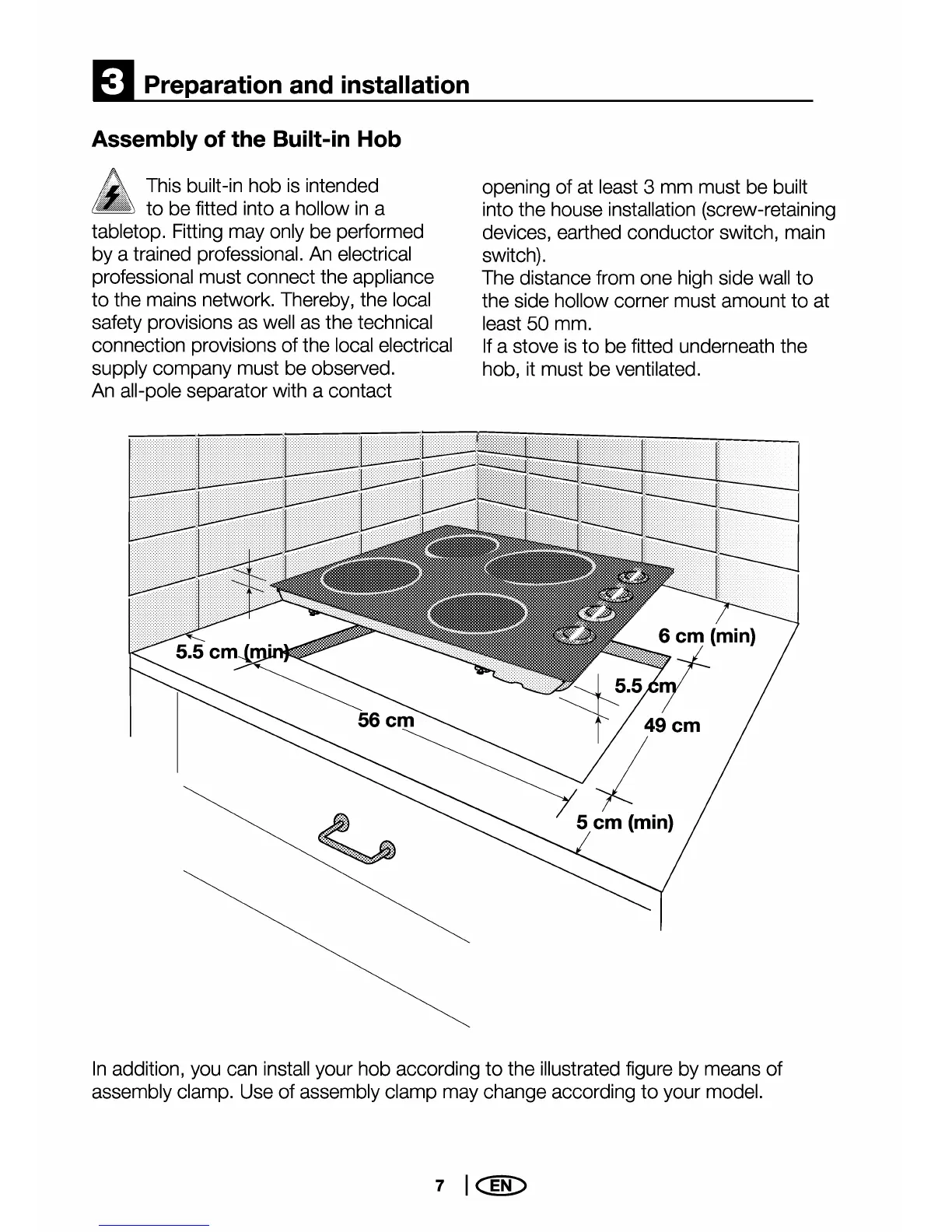 3 Preparation and installation

Assembly of the Built-in Hob

This built-in hob is intended to be fitted into a hollow in a tabletop. Fitting may only be performed by a trained professional. An electrical professional must connect the appliance to the mains network. Thereby, the local safety provisions as well as the technical connection provisions of the local electrical supply company must be observed.
An all-pole separator with a contact opening of at least 3 mm must be built into the house installation (screw-retaining devices, earthed conductor switch, main switch).
The distance from one high side wall to the side hollow corner must amount to at least 50 mm.
If a stove is to be fitted underneath the hob, it must be ventilated.

5.5 cm (min)
56 cm
6 cm (min)
5.5 cm
49 cm
5 cm (min)

In addition, you can install your hob according to the illustrated figure by means of assembly clamp. Use of assembly clamp may change according to your model.

7 | EN