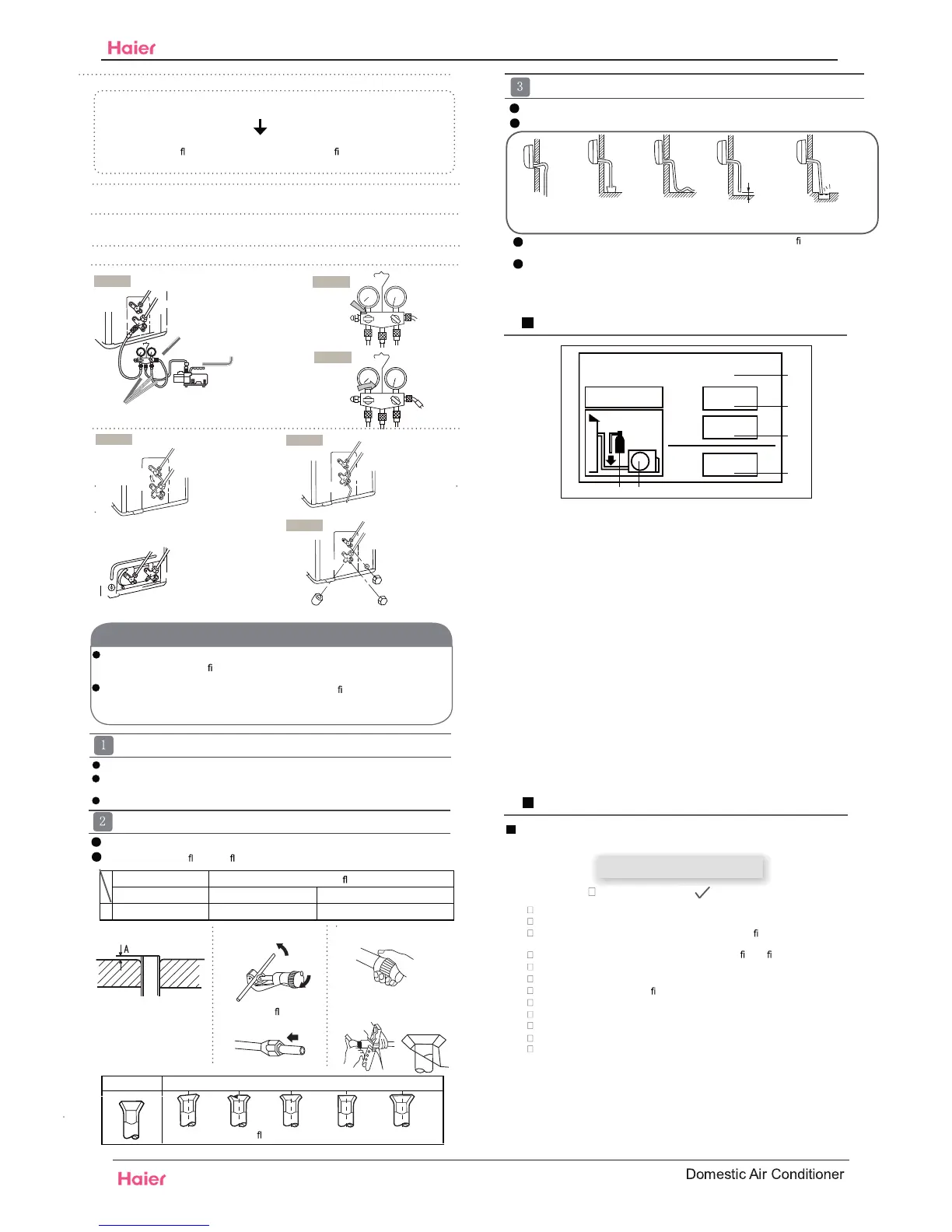 Haier

fl fi

3

fi

fi

fi

1

2

fl fl

fl

A

fl

fl

fi

fi fi

fi

Haier

Domestic Air Conditioner