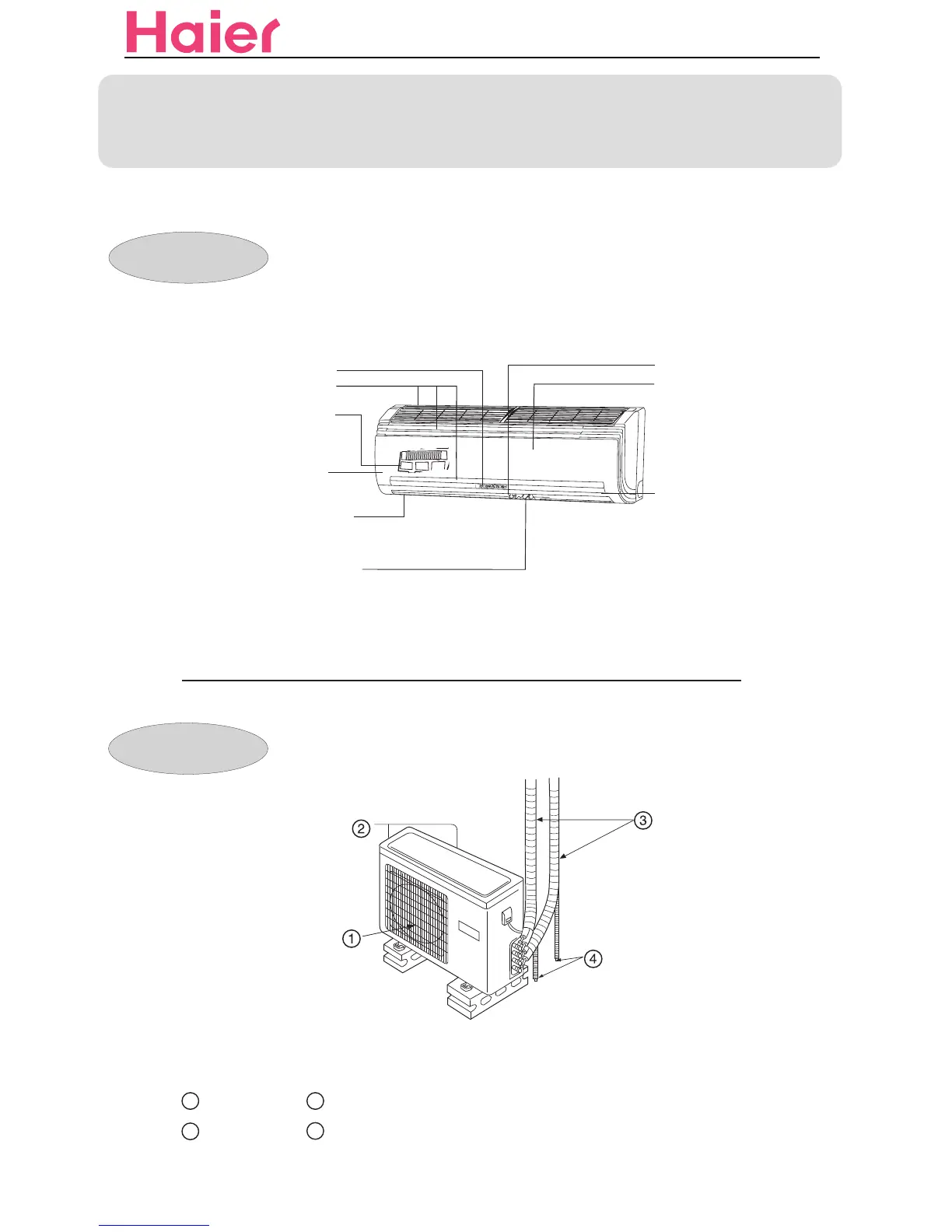 Haier

②

③

①

④