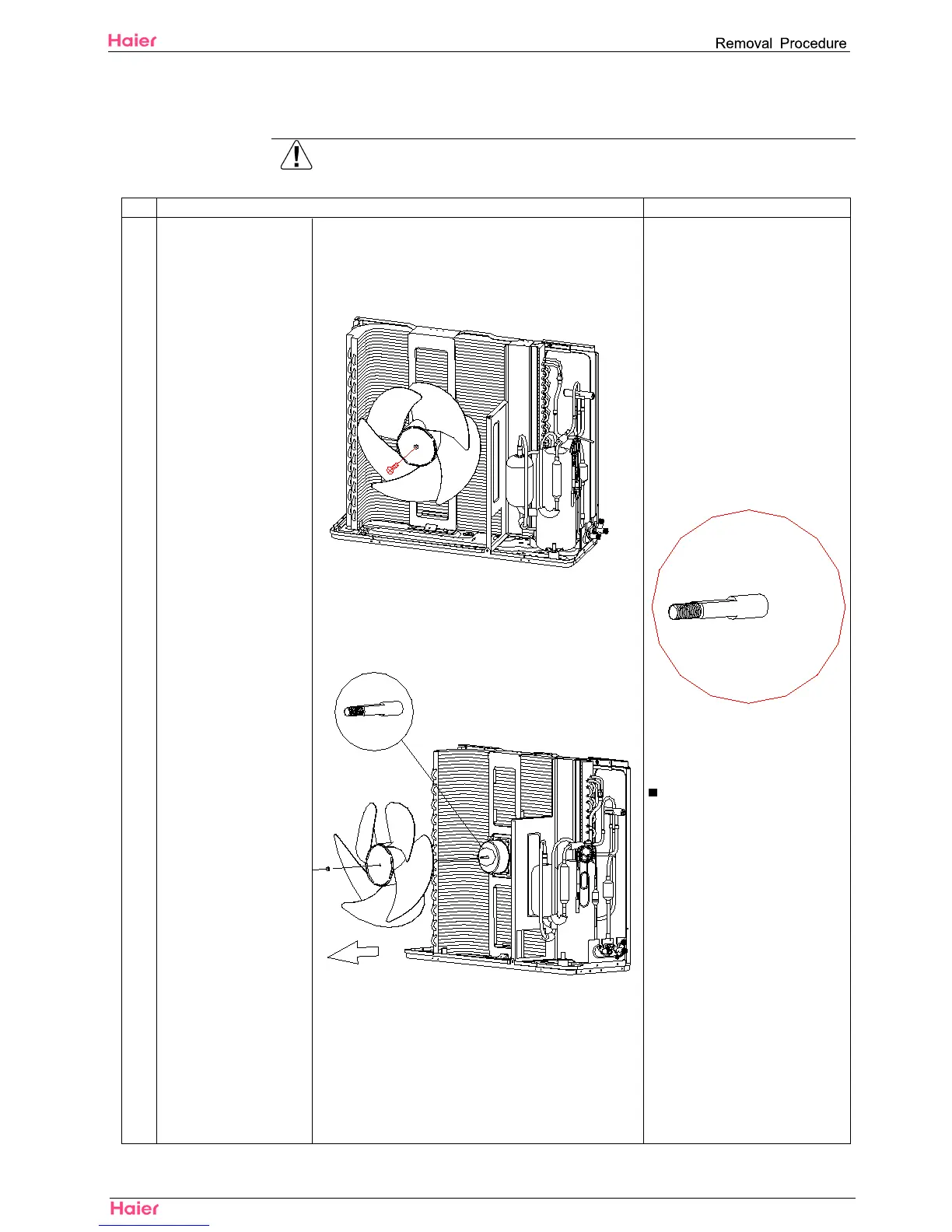 Haier

Removal Procedure

Haier