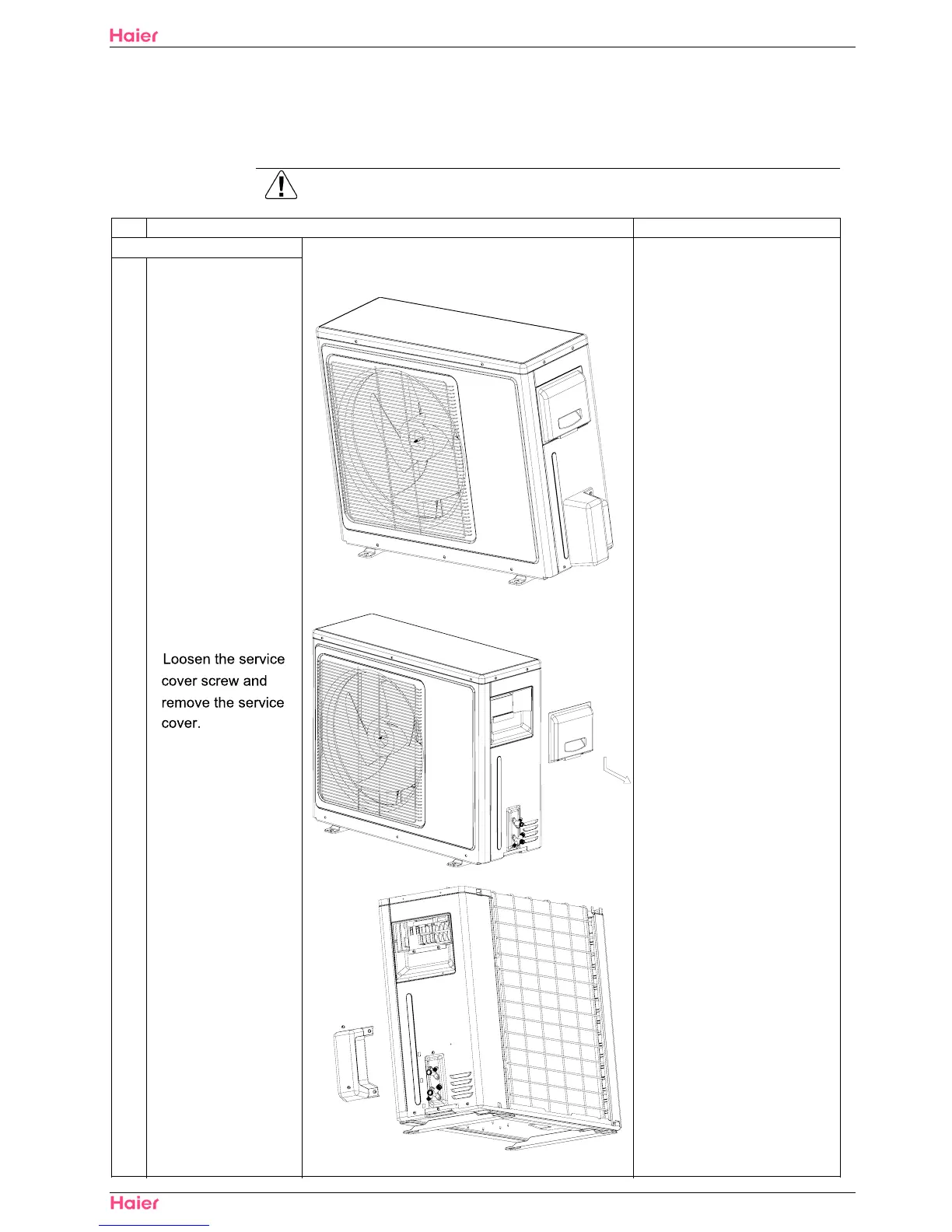 Haier

Loosen the service cover screw and remove the service cover.

Haier