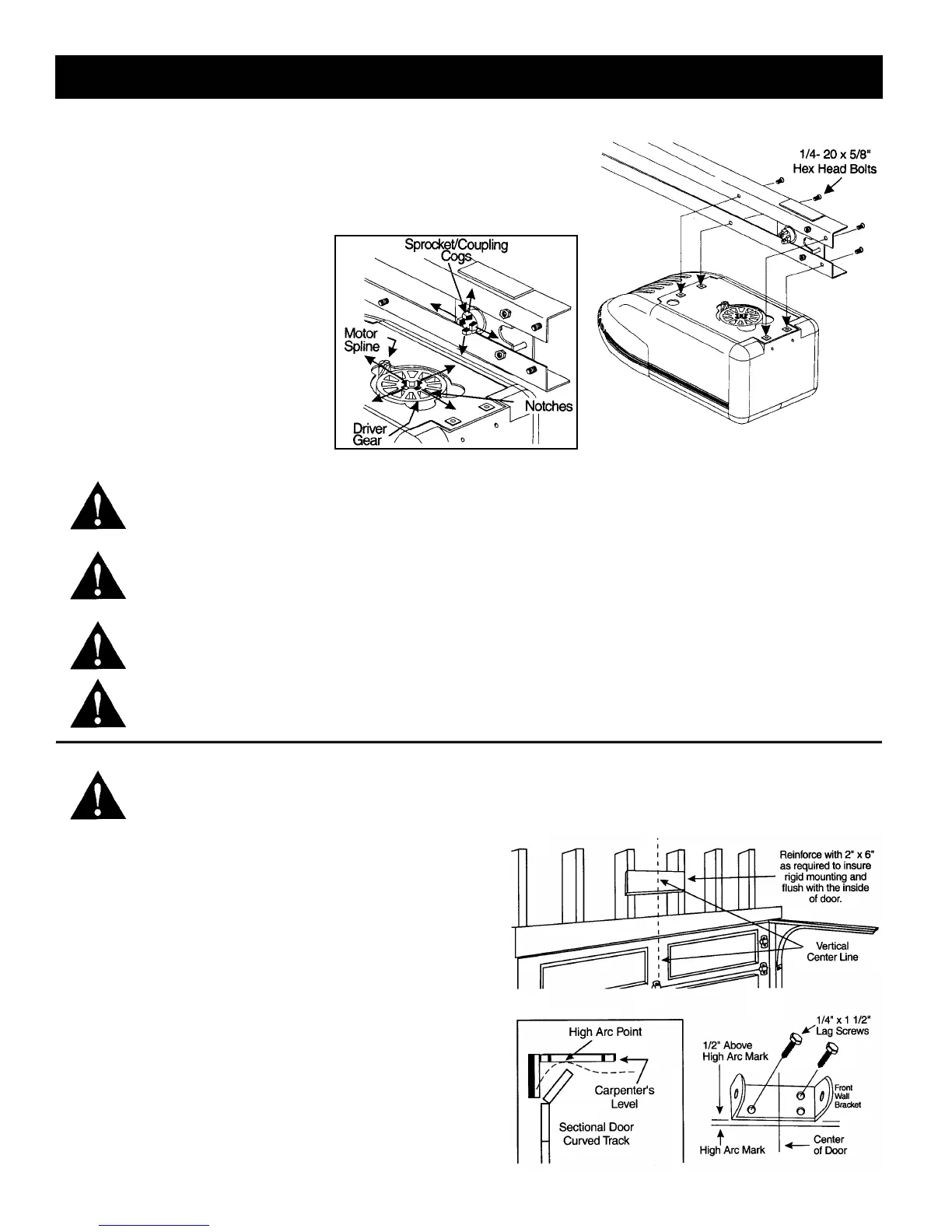 1/4- 20 x 5/8" Hex Head Bolts

Sprocket/Coupling Cogs

Motor Spline

Notches

Driver Gear

Reinforce with 2" x 6" as required to insure rigid mounting and flush with the inside of door.

Vertical Center Line

High Arc Point

Carpenter's Level

Sectional Door Curved Track

1/4" x 1 1/2" Lag Screws

1/2" Above High Arc Mark

Front Wall Bracket

High Arc Mark

Center of Door