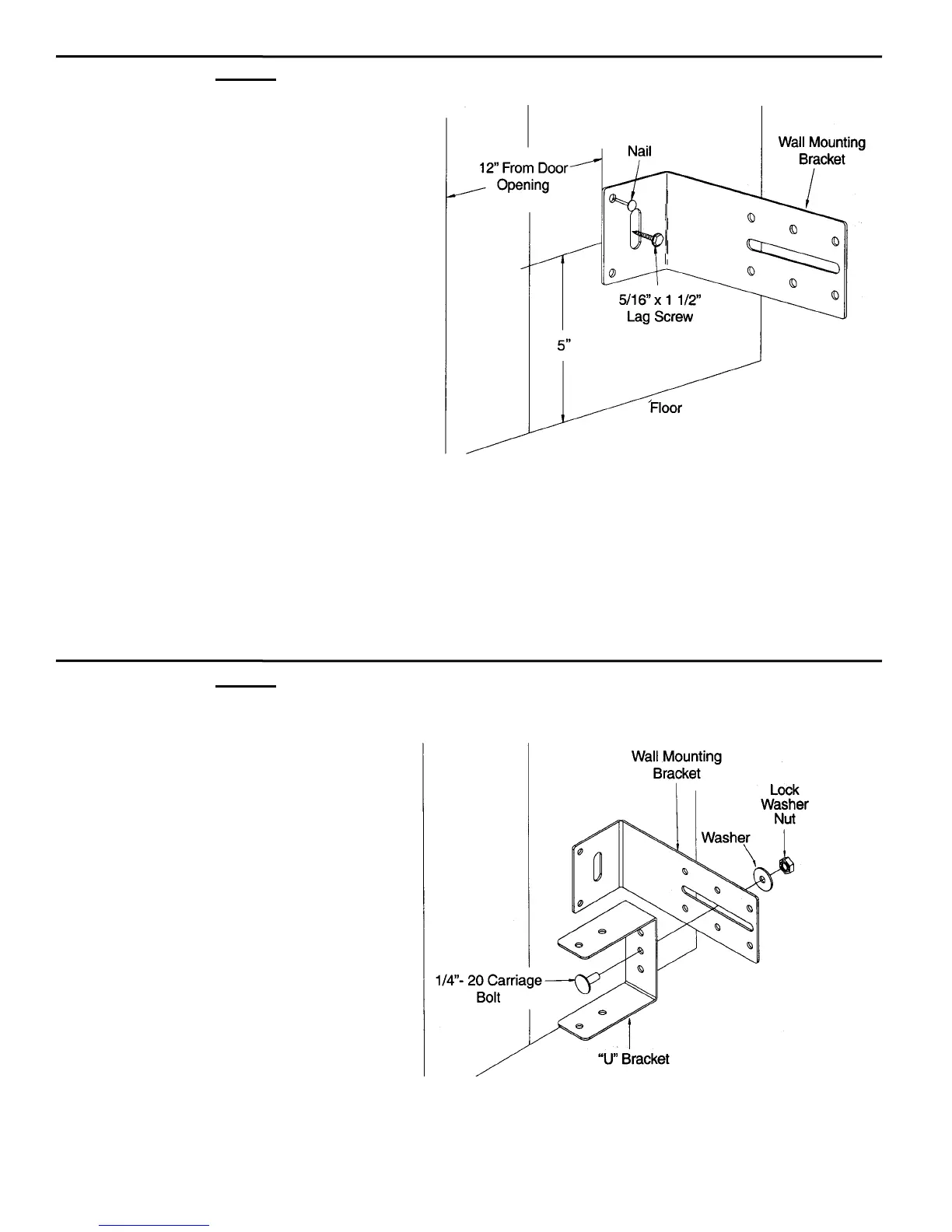 12" From Door Opening

Nail

Wall Mounting Bracket

5/16" x 1 1/2" Lag Screw

5"

Floor

Wall Mounting Bracket

Lock Washer Nut

Washer

1/4"- 20 Carriage Bolt

"U" Bracket