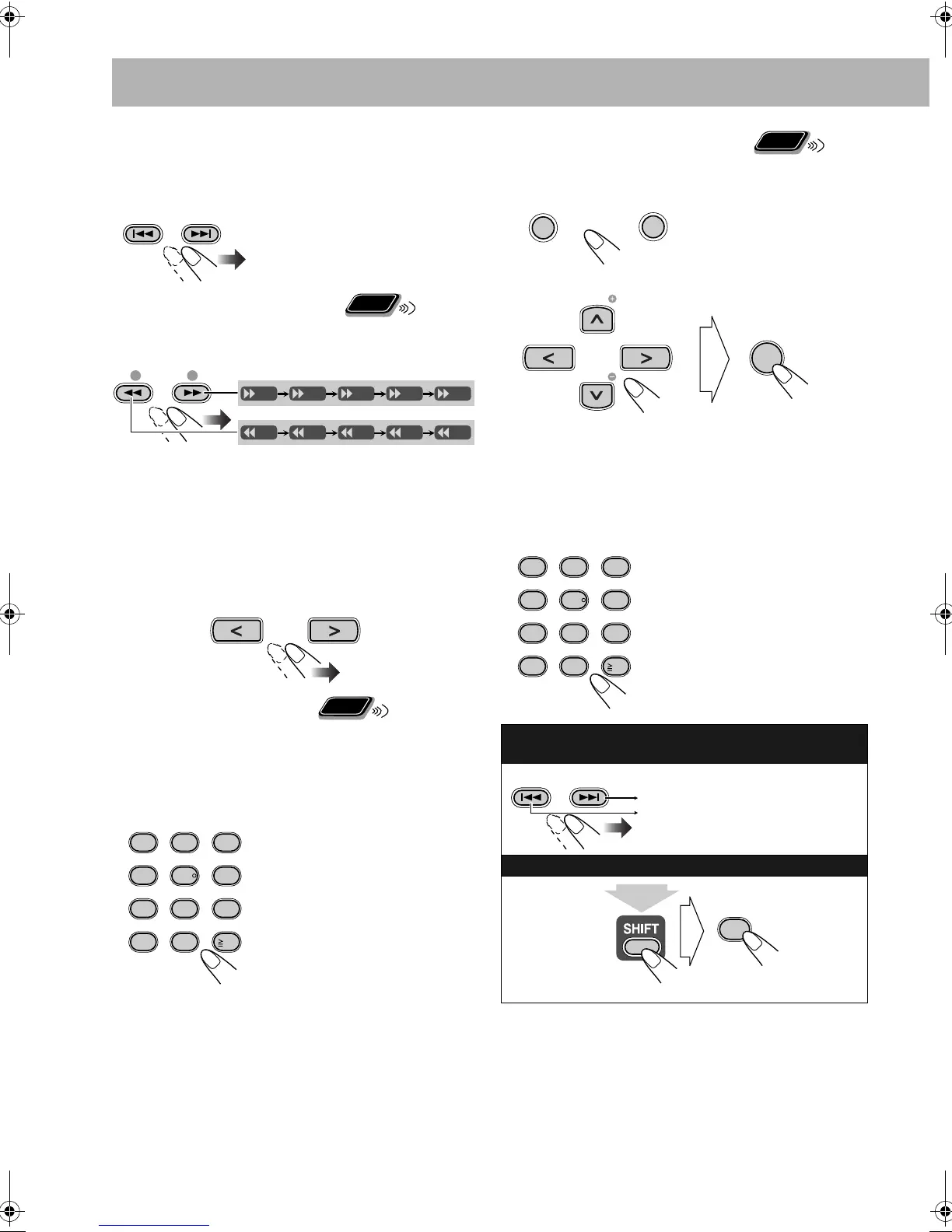 SHIFT