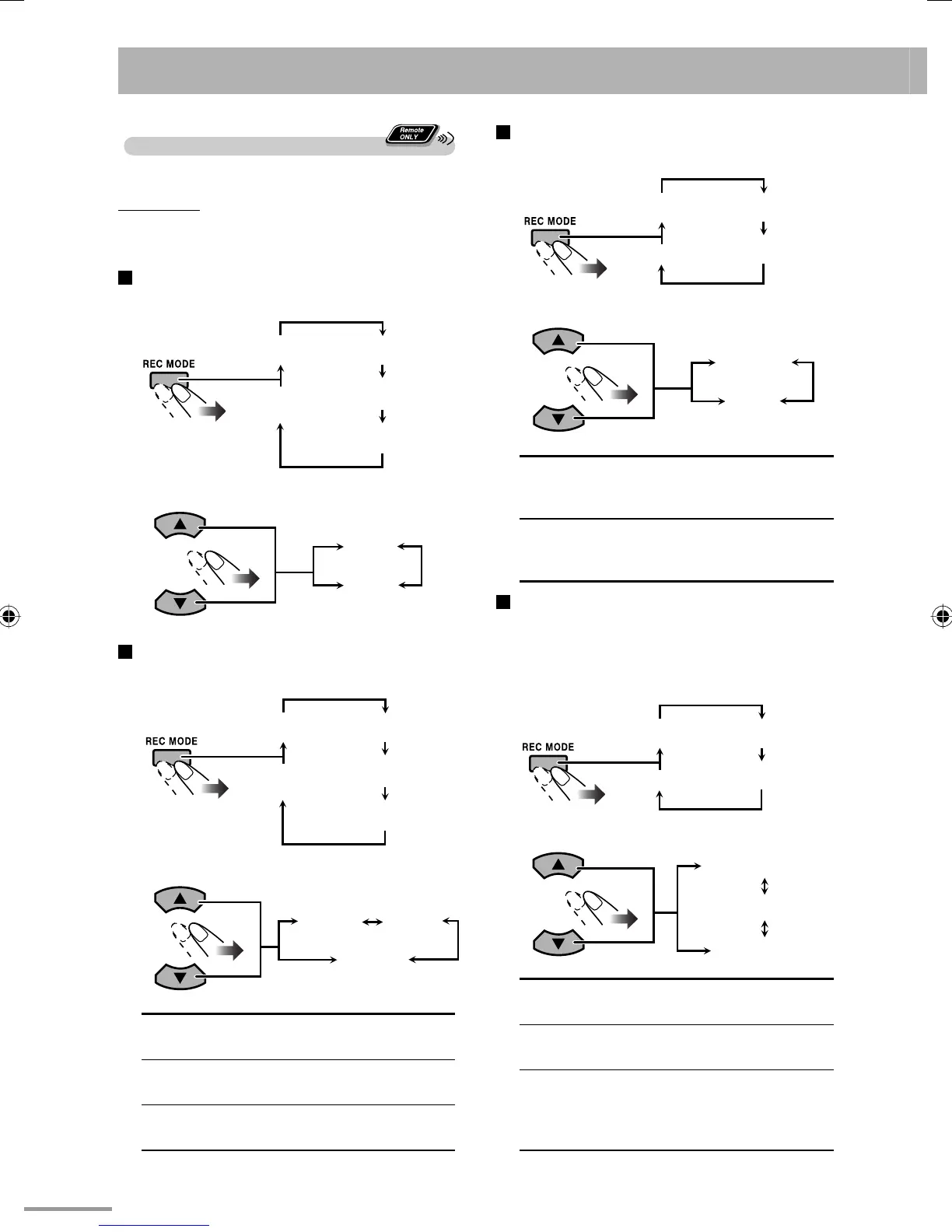 Remote ONLY

REC MODE

REC MODE

REC MODE

REC MODE