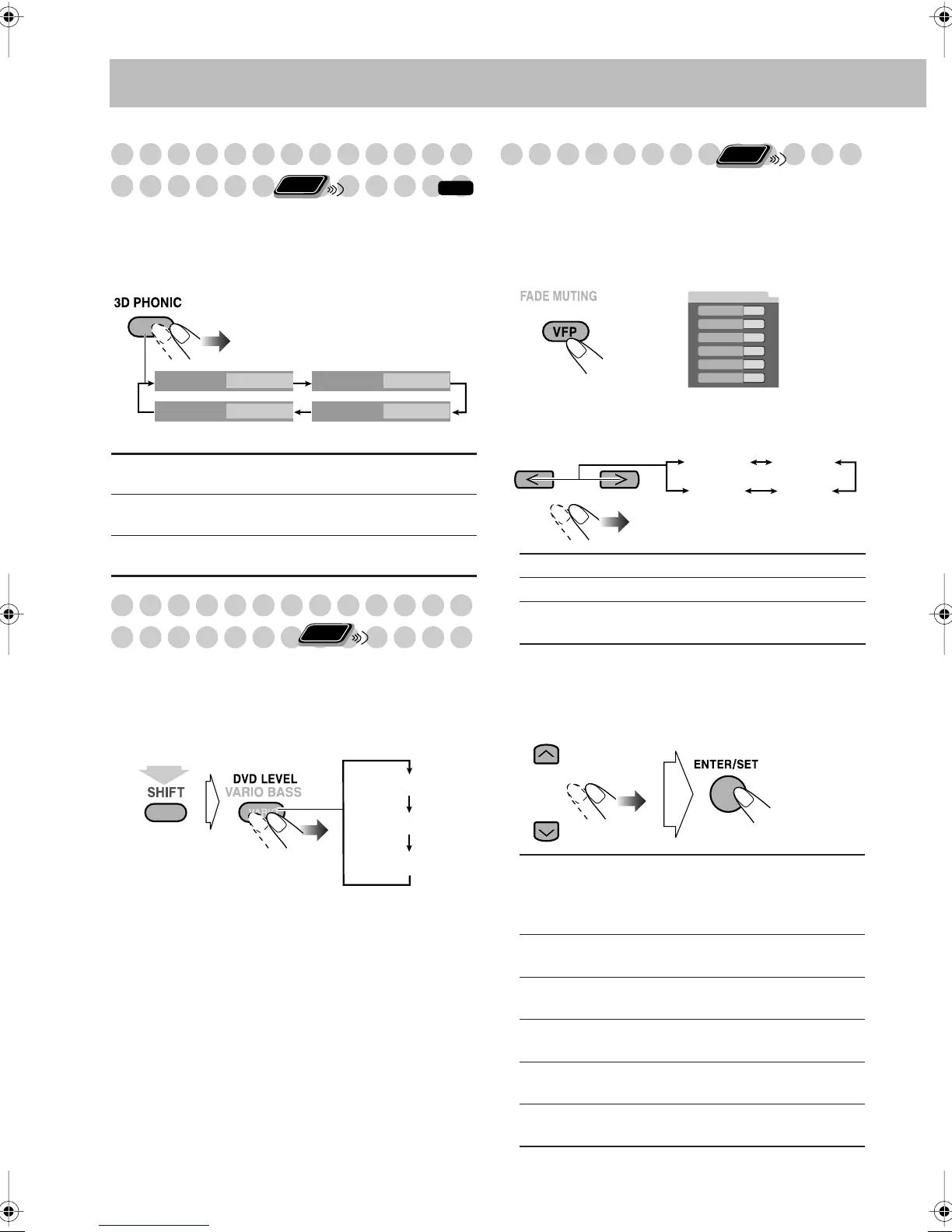 3D PHONIC

FADE MUTING

VFP

SHIFT

DVD LEVEL
VARIO BASS

ENTER/SET