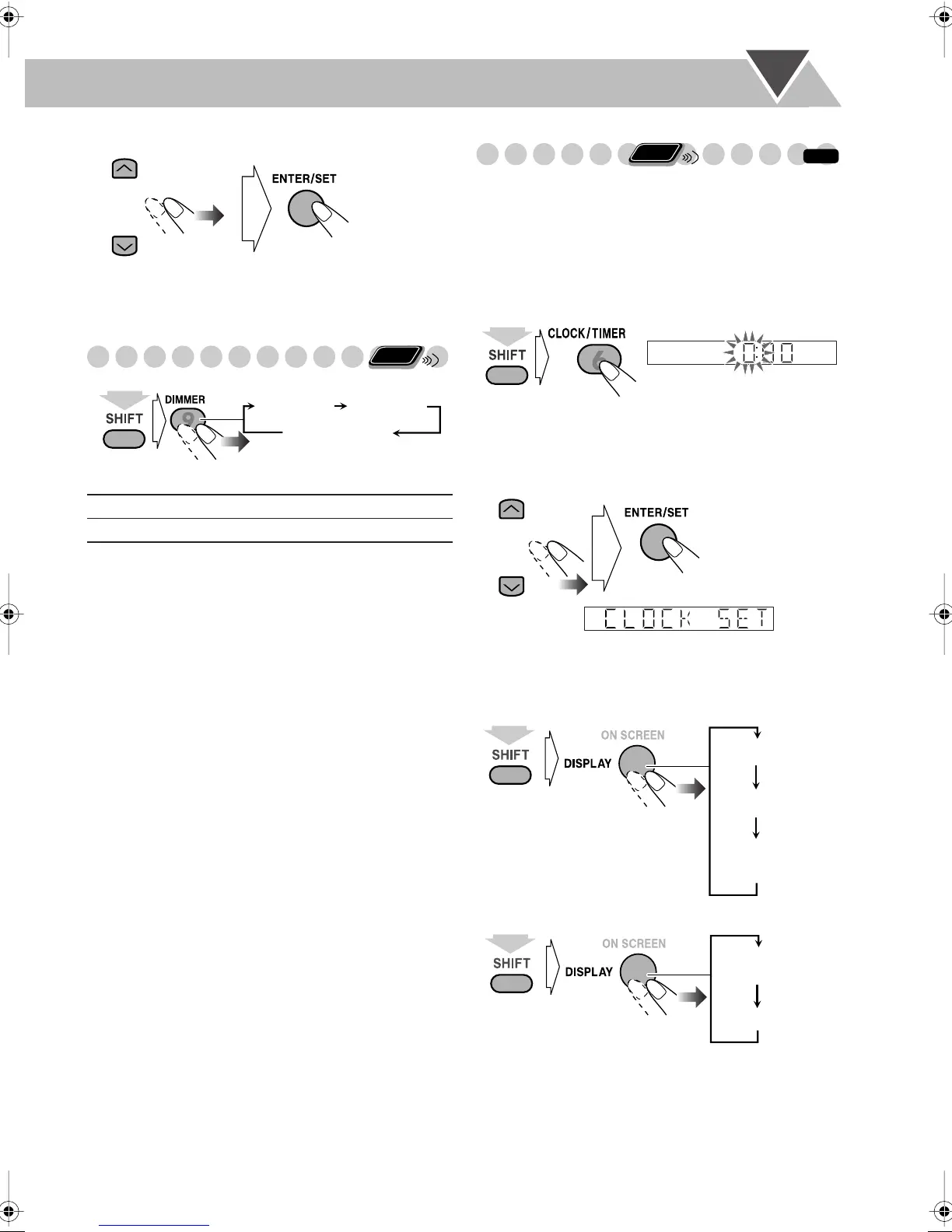 ENTER/SET

SHIFT

DIMMER

9

SHIFT

CLOCK/TIMER

6

0:00

ENTER/SET

CLOCK SET

SHIFT

ON SCREEN

DISPLAY

SHIFT

ON SCREEN

DISPLAY