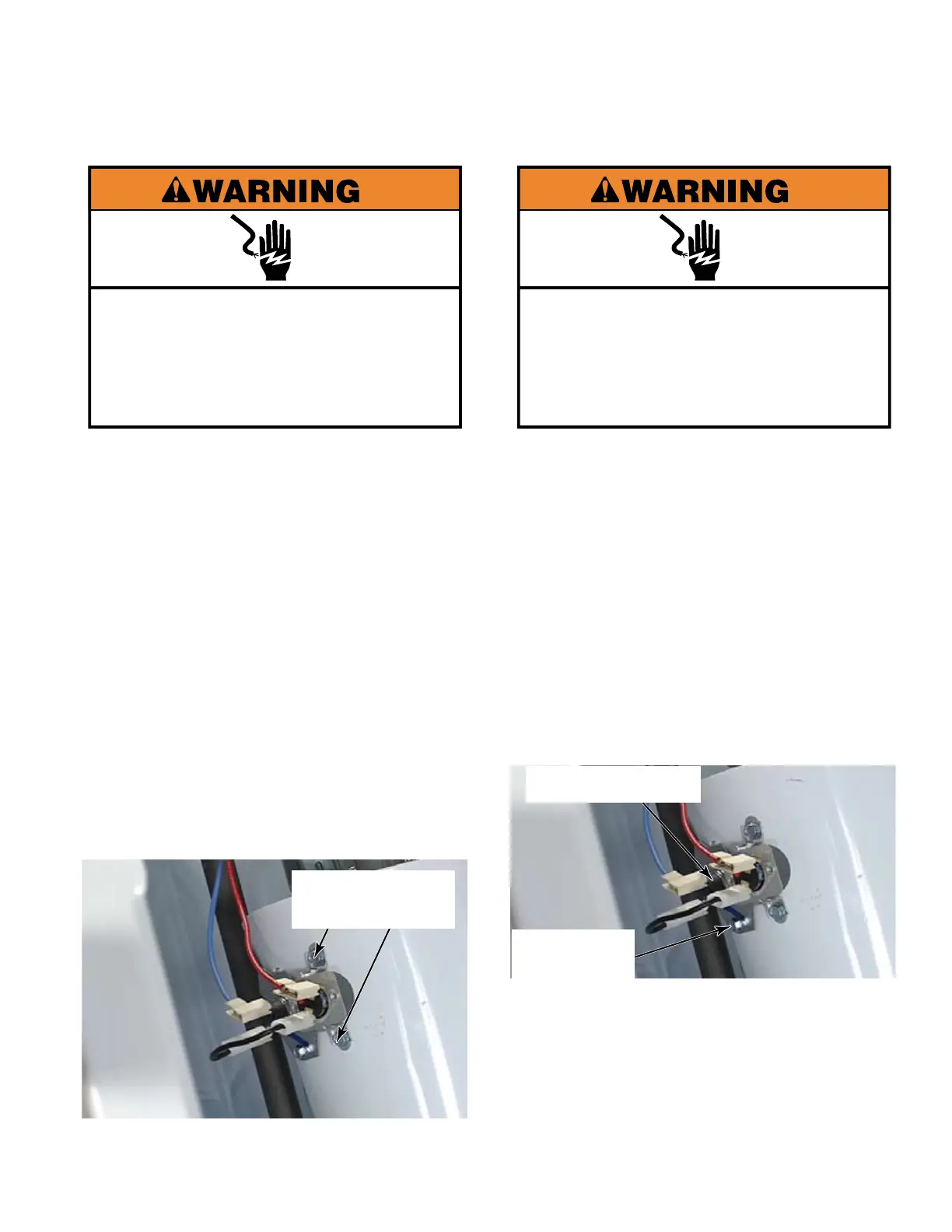 WARNING

WARNING