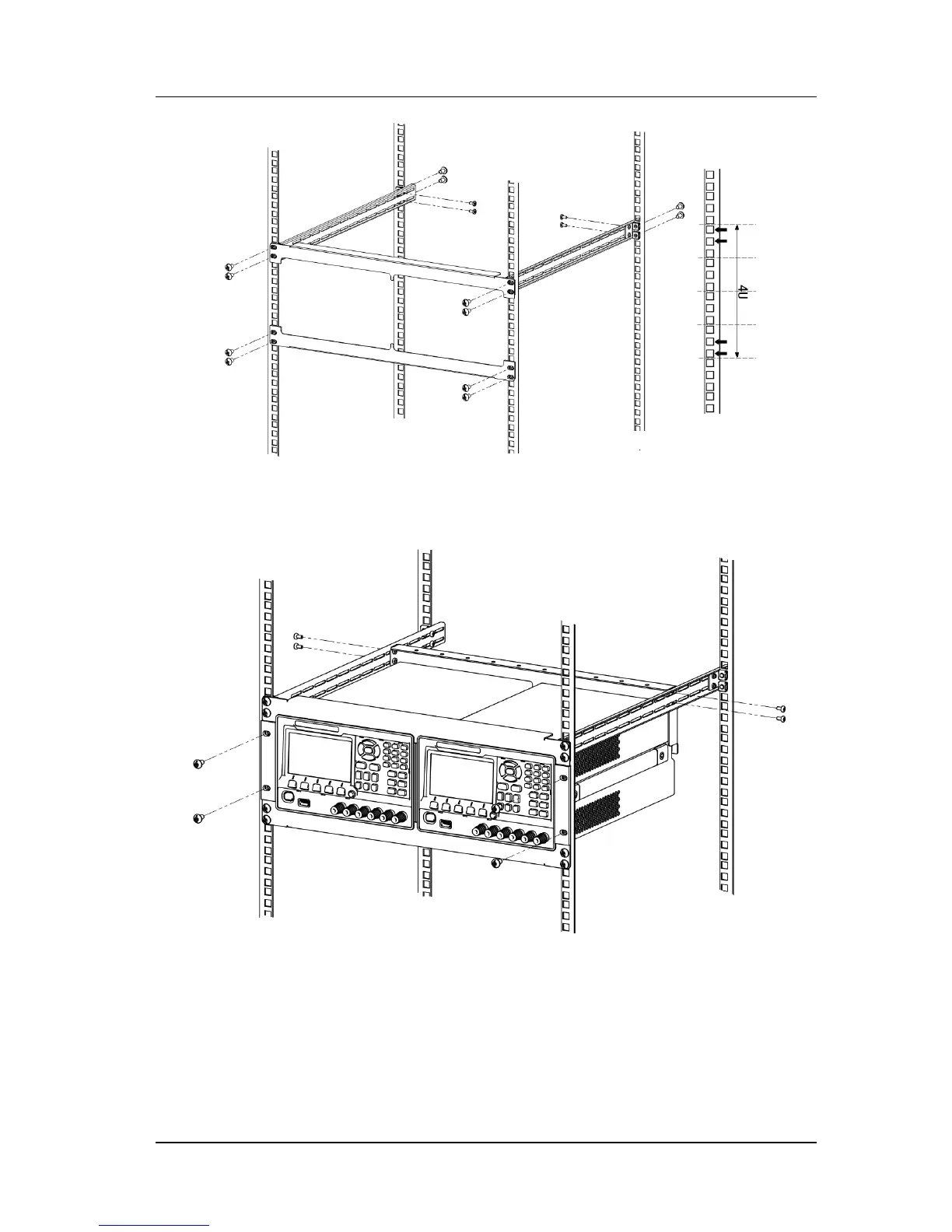 4U