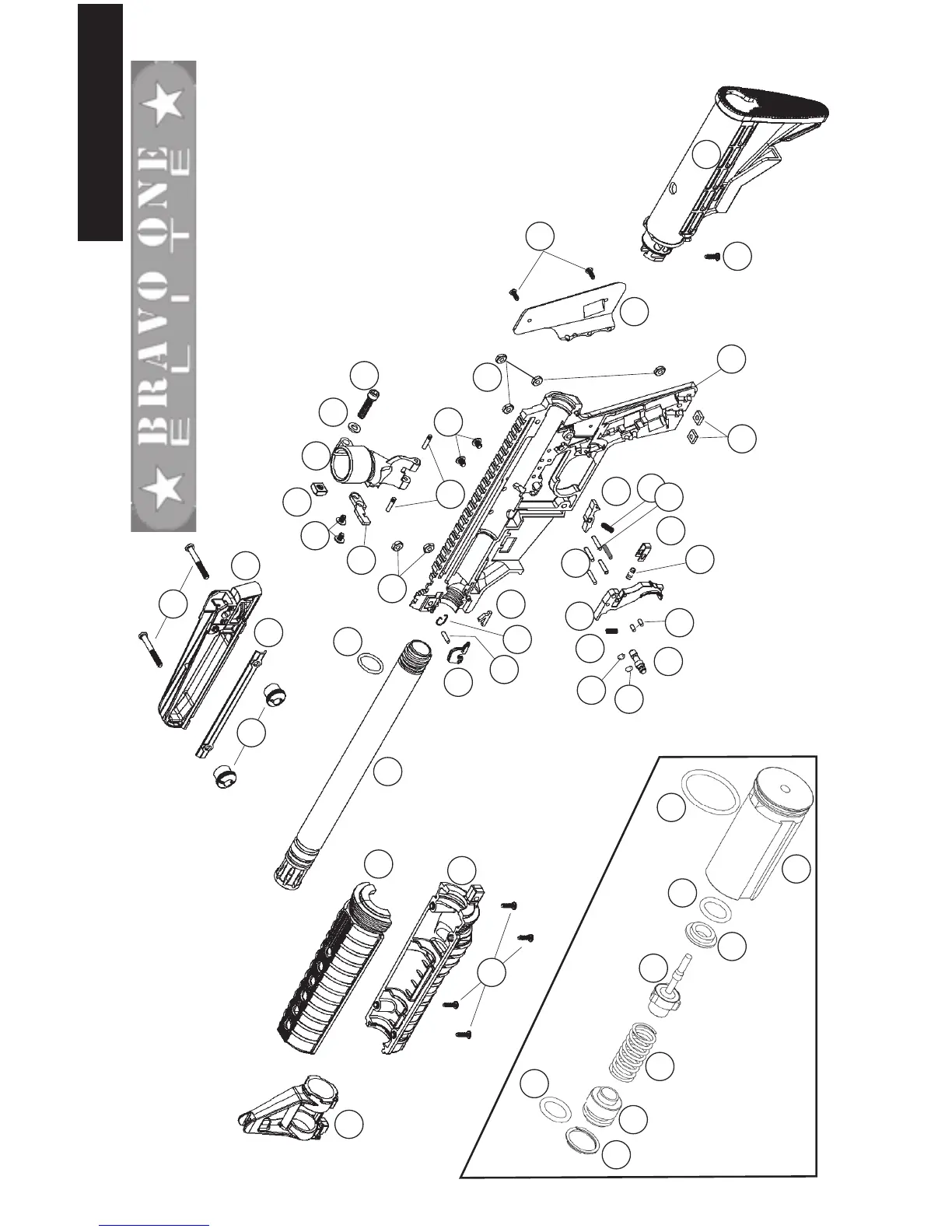 BRAVO ONE
ELITE