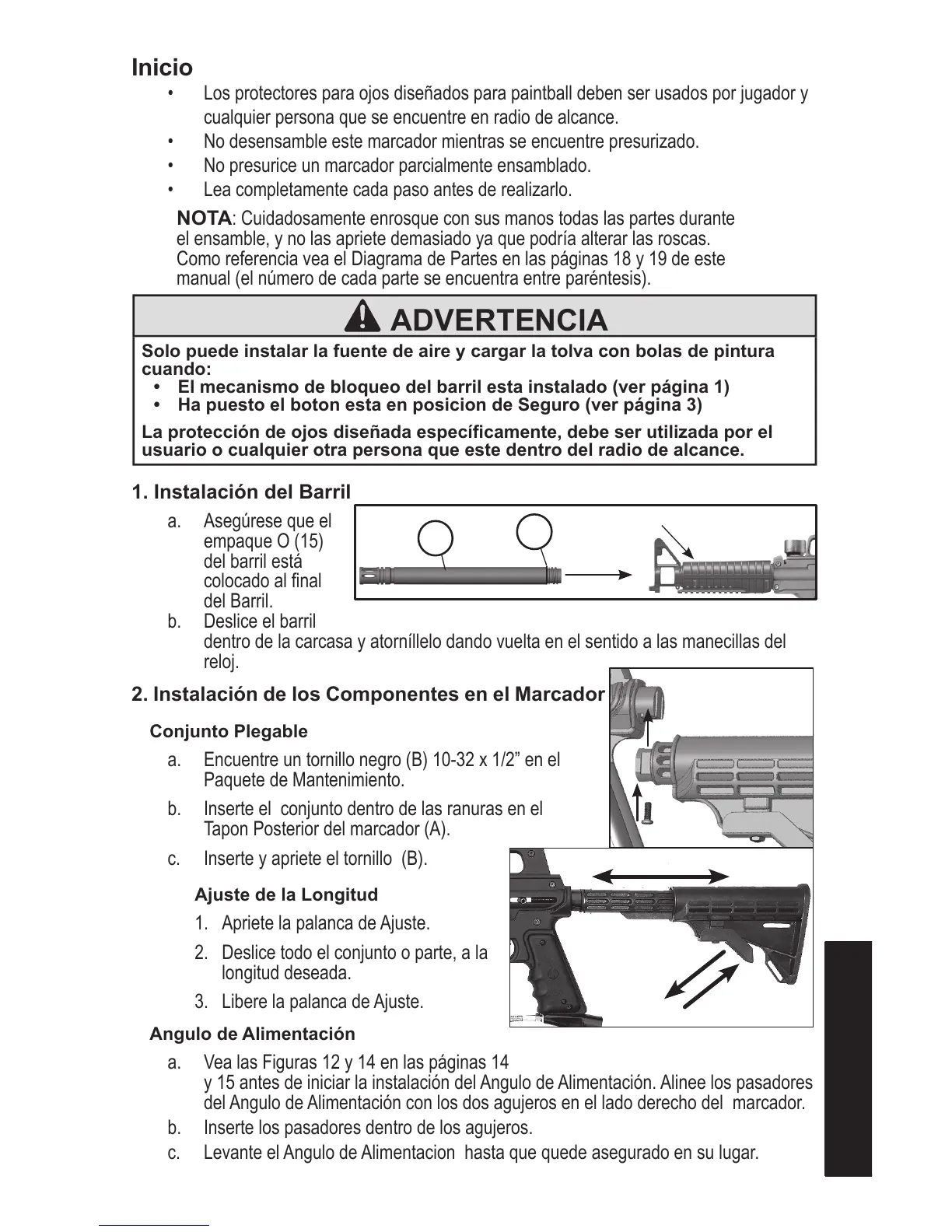 Inicio

• Los protectores para ojos diseñados para paintball deben ser usados por jugador y cualquier persona que se encuentre en radio de alcance.
• No desensamble este marcador mientras se encuentre presurizado.
• No presurice un marcador parcialmente ensamblado.
• Lea completamente cada paso antes de realizarlo.

NOTA: Cuidadosamente enrosque con sus manos todas las partes durante el ensamble, y no las apriete demasiado ya que podría alterar las roscas. Como referencia vea el Diagrama de Partes en las páginas 18 y 19 de este manual (el número de cada parte se encuentra entre paréntesis).

ADVERTENCIA

Solo puede instalar la fuente de aire y cargar la tolva con bolas de pintura cuando:
• El mecanismo de bloqueo del barril esta instalado (ver página 1)
• Ha puesto el boton esta en posicion de Seguro (ver página 3)

La protección de ojos diseñada específicamente, debe ser utilizada por el usuario o cualquier otra persona que este dentro del radio de alcance.

1. Instalación del Barril

a. Asegúrese que el empaque O (15) del barril está colocado al final del Barril.
b. Deslice el barril dentro de la carcasa y atorníllelo dando vuelta en el sentido a las manecillas del reloj.

2. Instalación de los Componentes en el Marcador

Conjunto Plegable

a. Encuentre un tornillo negro (B) 10-32 x 1/2” en el Paquete de Mantenimiento.
b. Inserte el conjunto dentro de las ranuras en el Tapon Posterior del marcador (A).
c. Inserte y apriete el tornillo (B).

Ajuste de la Longitud

1. Apriete la palanca de Ajuste.
2. Deslice todo el conjunto o parte, a la longitud deseada.
3. Libere la palanca de Ajuste.

Angulo de Alimentación

a. Vea las Figuras 12 y 14 en las páginas 14 y 15 antes de iniciar la instalación del Angulo de Alimentación. Alinee los pasadores del Angulo de Alimentación con los dos agujeros en el lado derecho del marcador.
b. Inserte los pasadores dentro de los agujeros.
c. Levante el Angulo de Alimentacion hasta que quede asegurado en su lugar.