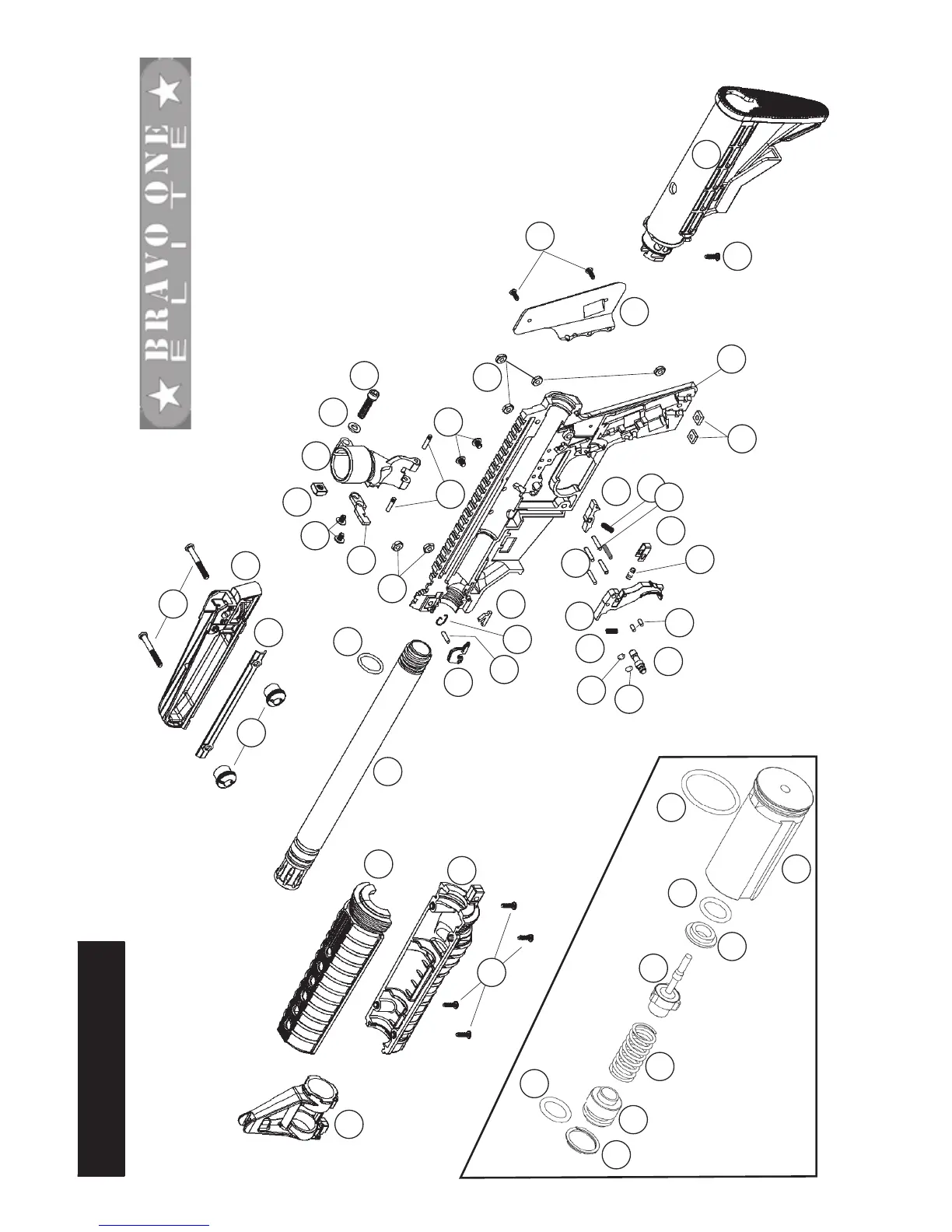 BRAVO ONE
ELITE