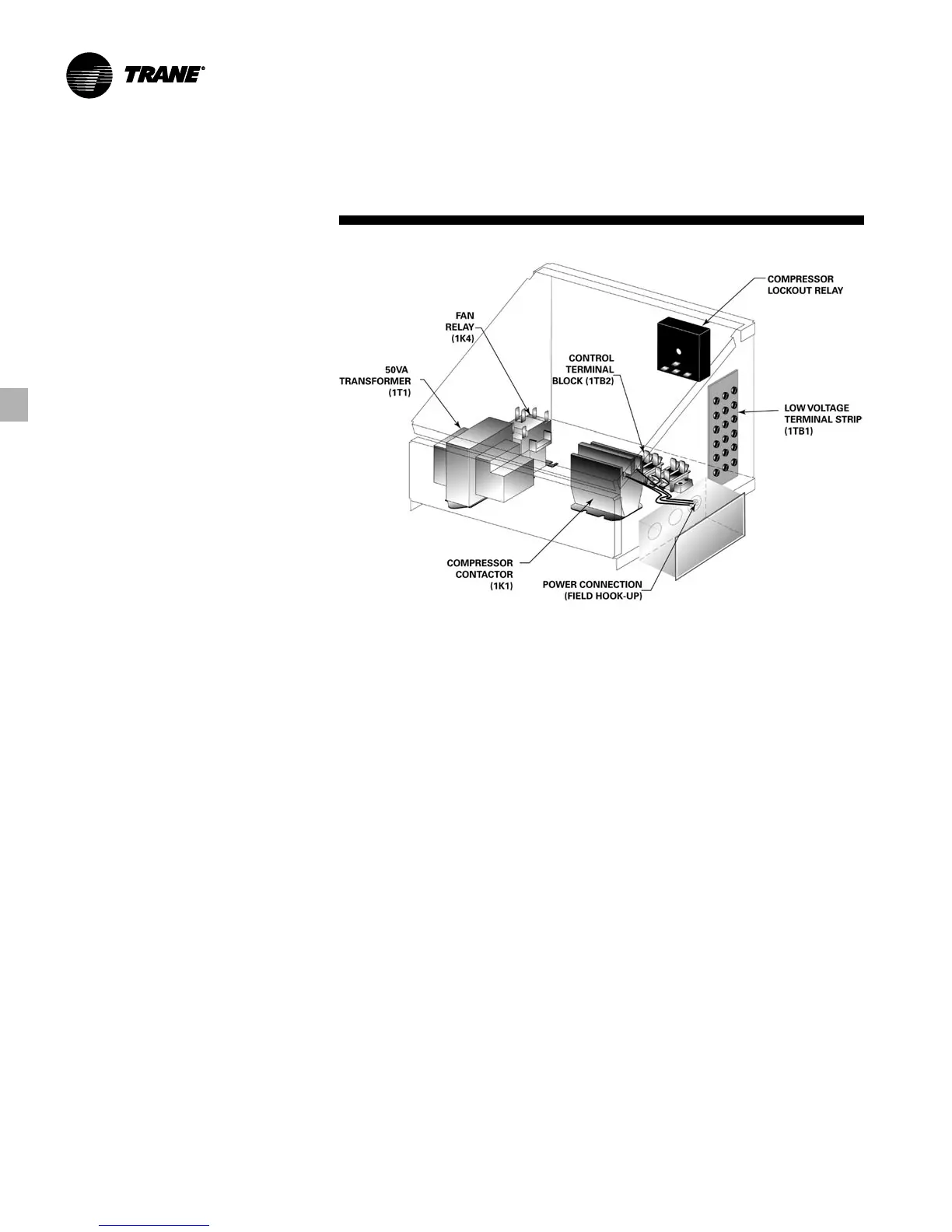 TRANE®

COMPRESSOR LOCKOUT RELAY

FAN RELAY (1K4)

CONTROL TERMINAL BLOCK (1TB2)

50VA TRANSFORMER (1T1)

LOW VOLTAGE TERMINAL STRIP (1TB1)

COMPRESSOR CONTACTOR (1K1)

POWER CONNECTION (FIELD HOOK-UP)