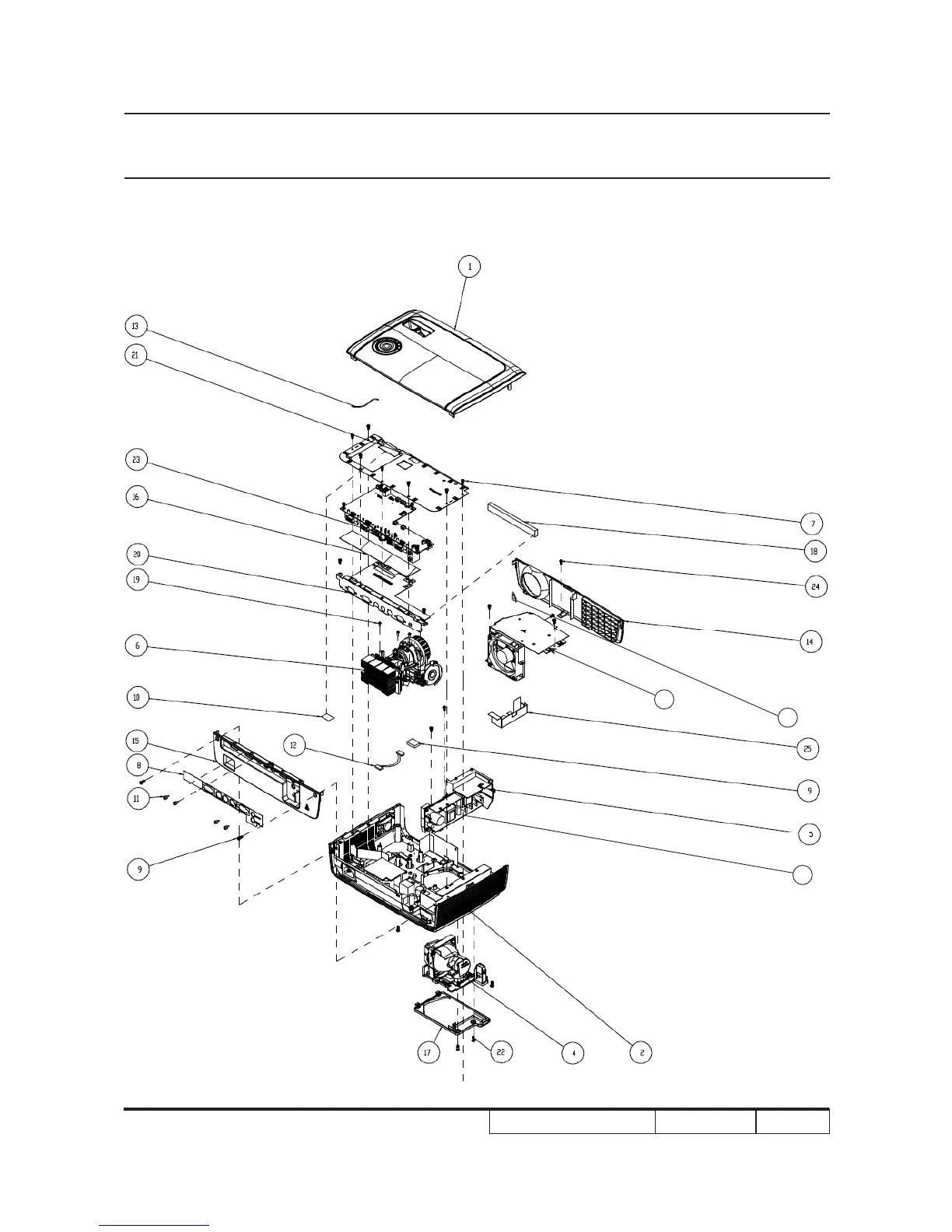 1
13
21
23
16
20
19
6
10
15
8
11
9
12
7
18
24
14
25
9
5
17
22
4
2