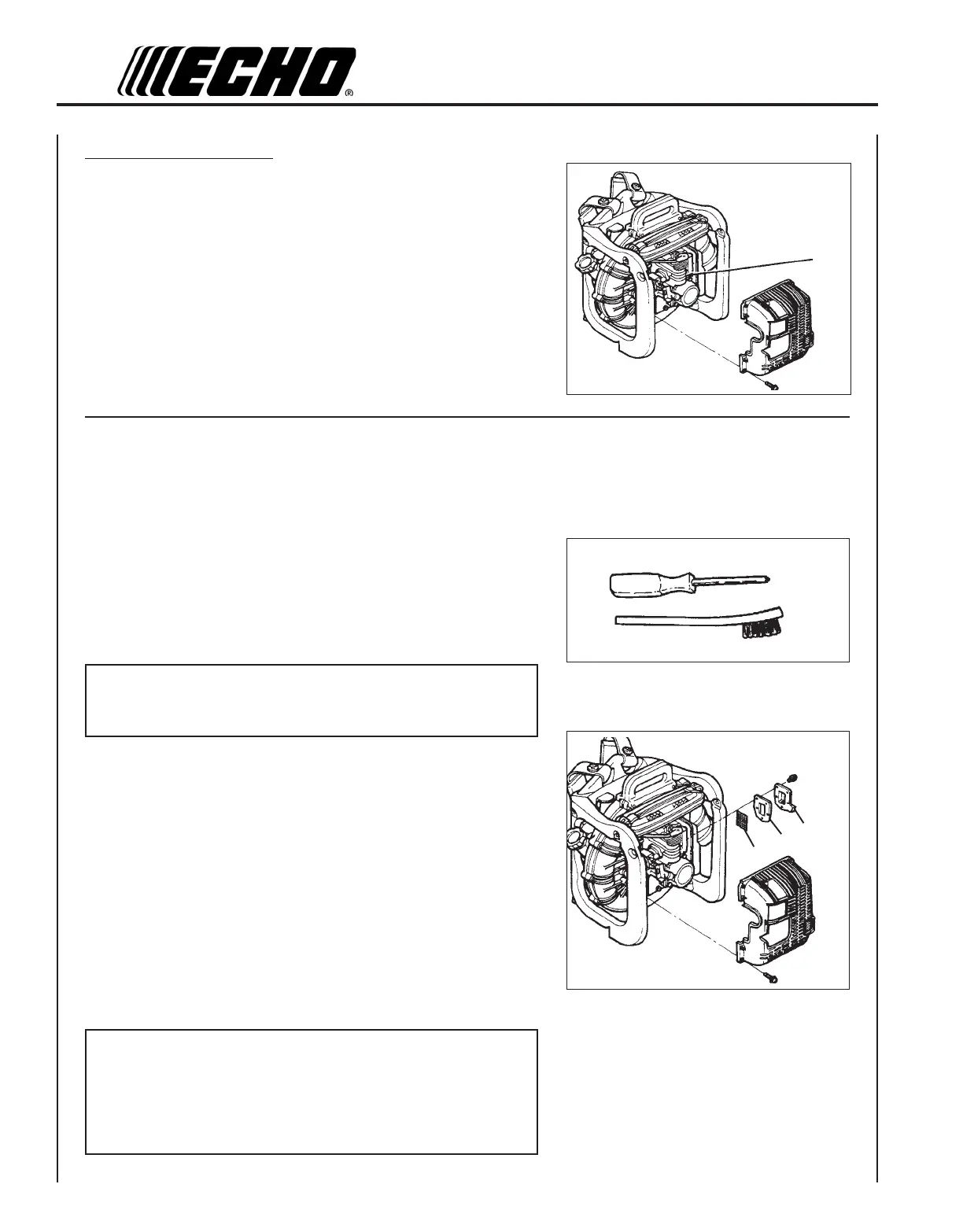 ECHO®