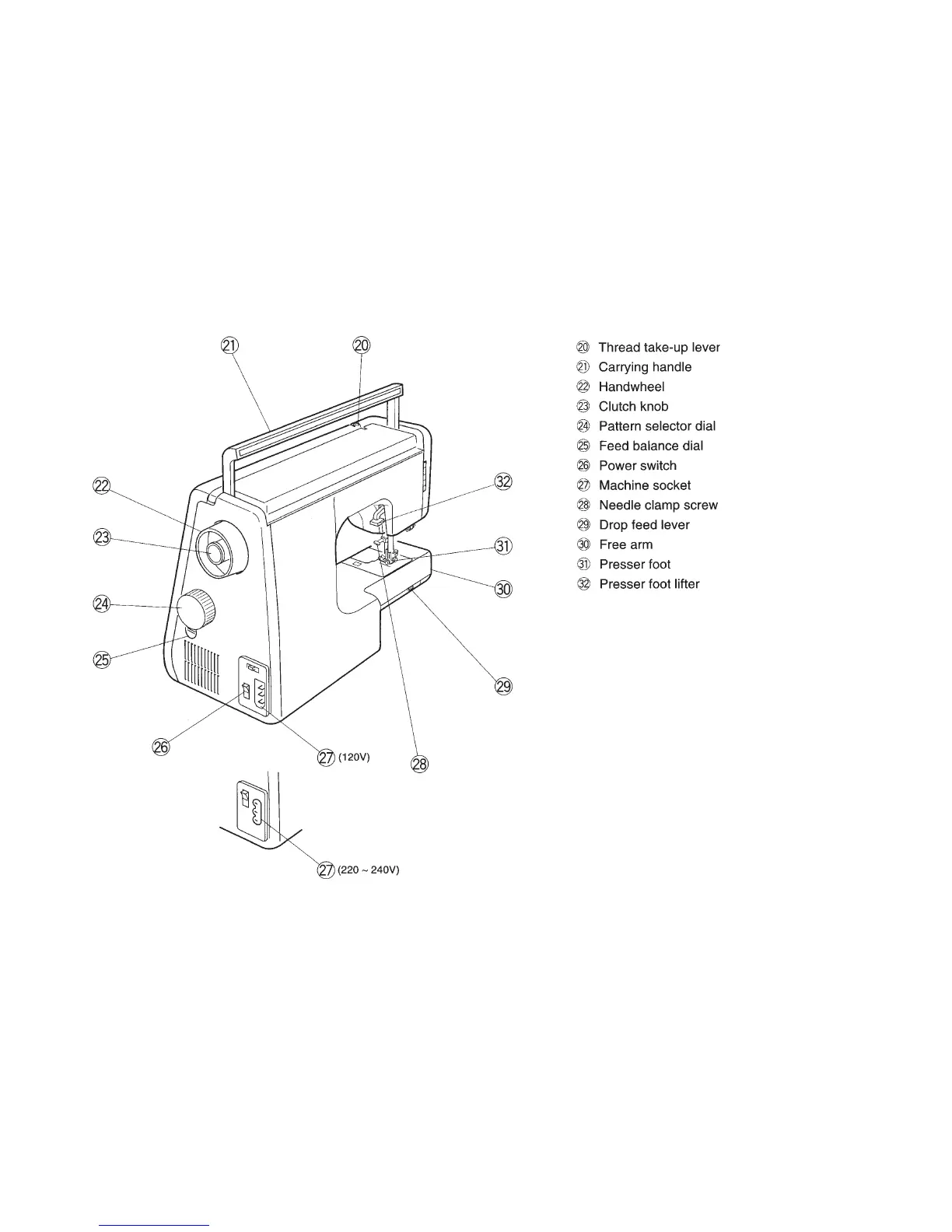 ㉑ ⑳

㉒

㉓

㉔

㉕

㉜

㉛

㉚

㉙

㉖

㉗ (120V)

㉘

㉗ (220 ~ 240V)

⑳ Thread take-up lever
㉑ Carrying handle
㉒ Handwheel
㉓ Clutch knob
㉔ Pattern selector dial
㉕ Feed balance dial
㉖ Power switch
㉗ Machine socket
㉘ Needle clamp screw
㉙ Drop feed lever
㉚ Free arm
㉛ Presser foot
㉜ Presser foot lifter