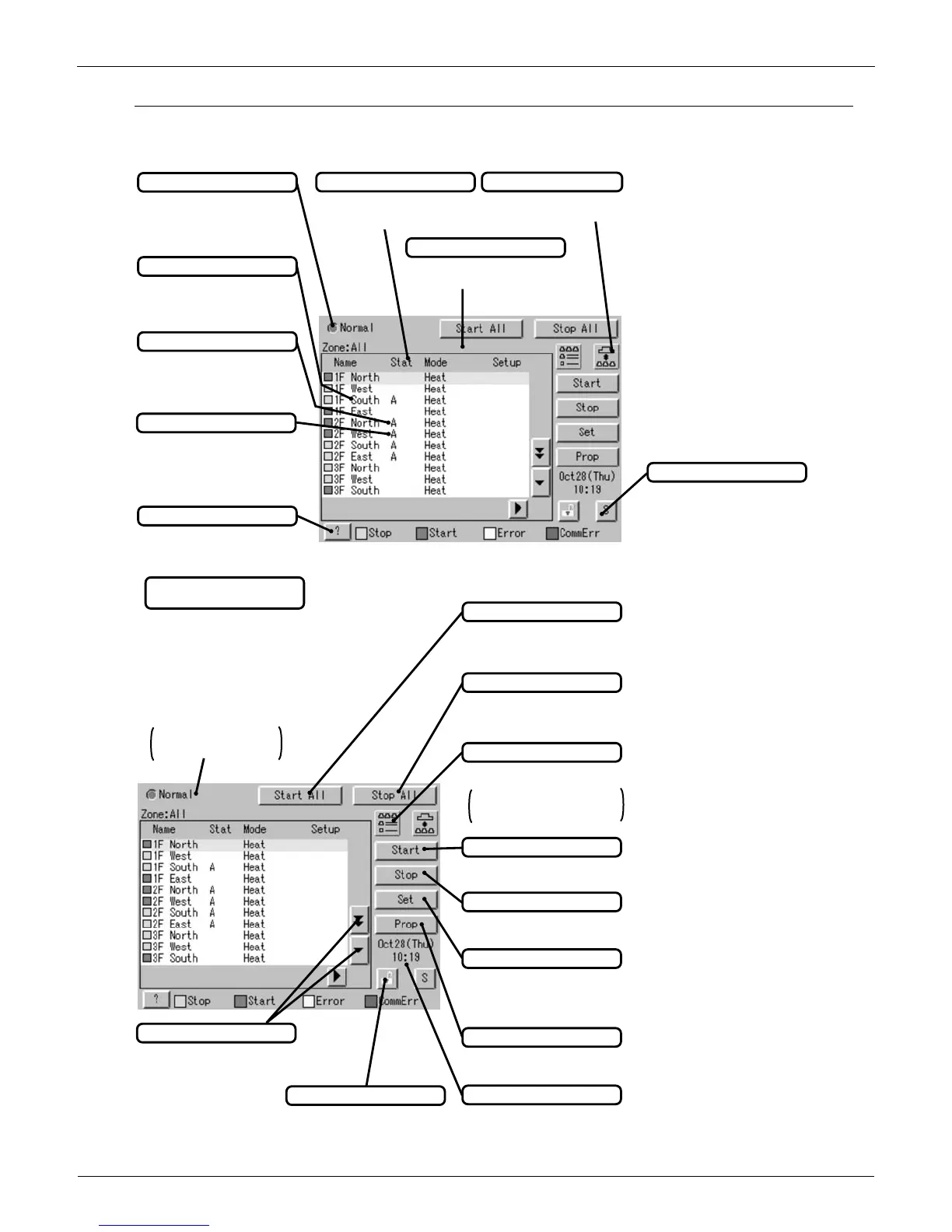 Normal
Start All
Stop All
Zone:All

| Name | Stat | Mode | Setup |
|---|---|---|---|
| 1F North | | Heat | |
| 1F West | | Heat | |
| 1F South | A | Heat | |
| 1F East | | Heat | |
| 2F North | A | Heat | |
| 2F West | A | Heat | |
| 2F South | A | Heat | |
| 2F East | A | Heat | |
| 3F North | | Heat | |
| 3F West | | Heat | |
| 3F South | | Heat | |

Start
Stop
Set
Prop
Oct28(Thu)
10:19
S
?
Stop
Start
Error
CommErr

Normal
Start All
Stop All
Zone:All

| Name | Stat | Mode | Setup |
|---|---|---|---|
| 1F North | | Heat | |
| 1F West | | Heat | |
| 1F South | A | Heat | |
| 1F East | | Heat | |
| 2F North | A | Heat | |
| 2F West | A | Heat | |
| 2F South | A | Heat | |
| 2F East | A | Heat | |
| 3F North | | Heat | |
| 3F West | | Heat | |
| 3F South | | Heat | |

Start
Stop
Set
Prop
Oct28(Thu)
10:19
S
?
Stop
Start
Error
CommErr