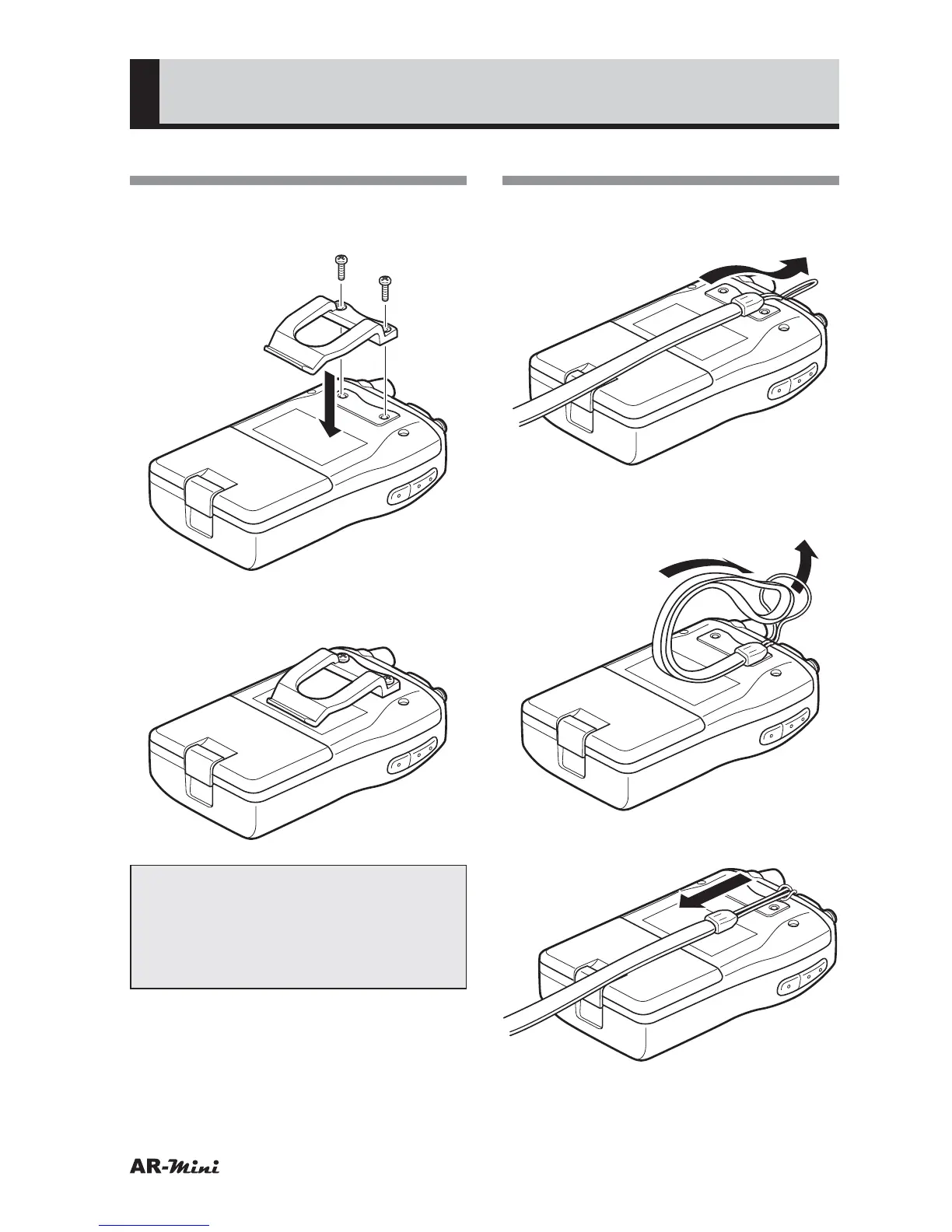 AR-Mini