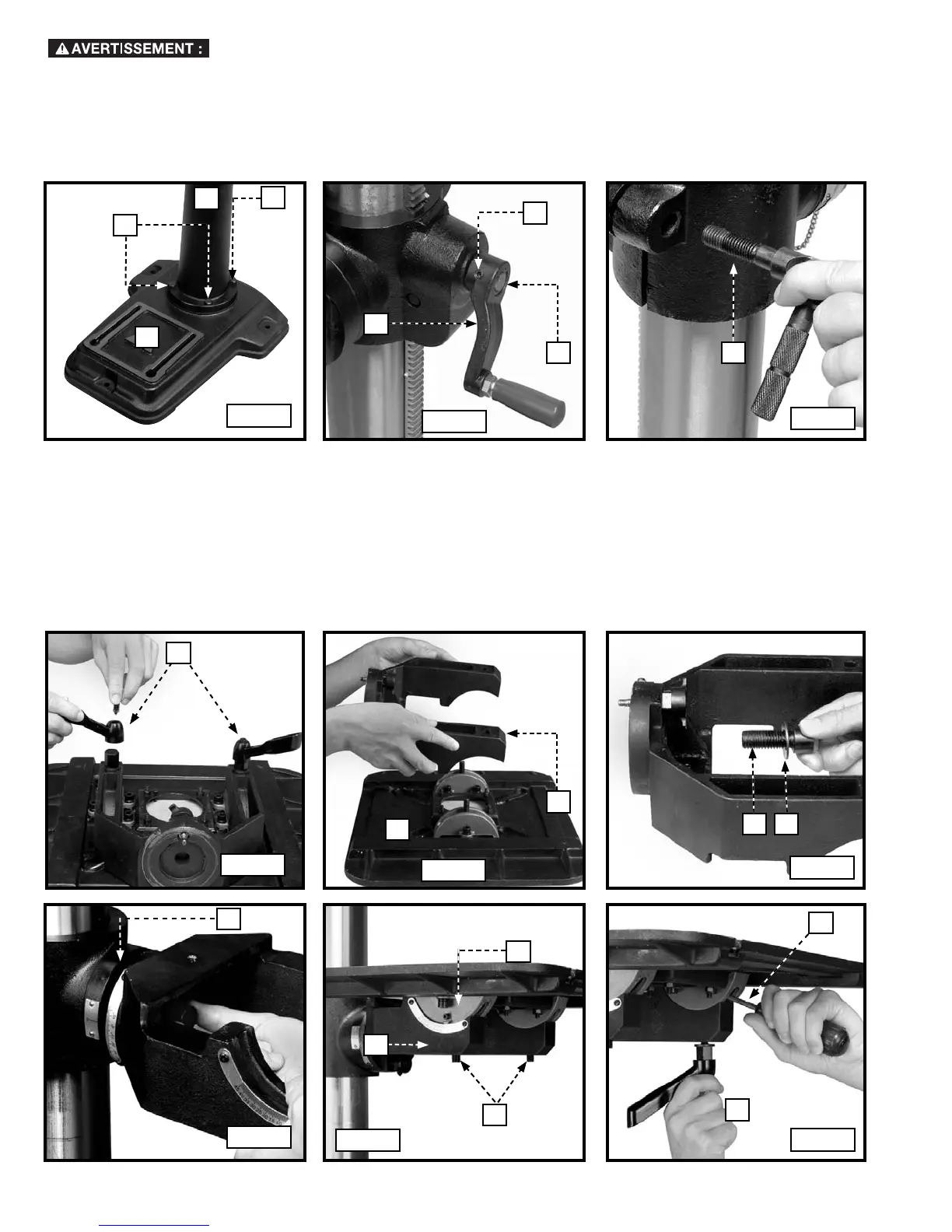 AVERTISSEMENT :