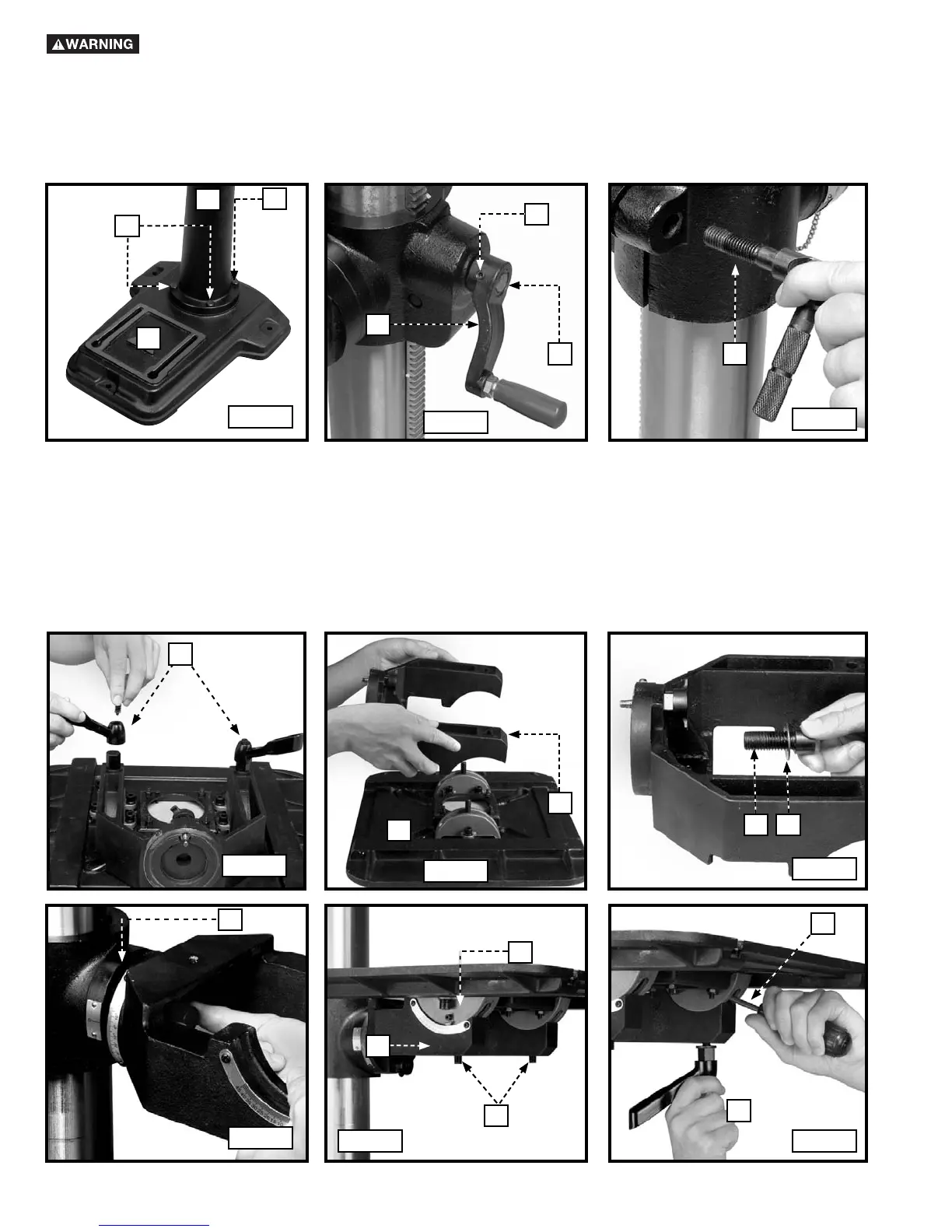 WARNING