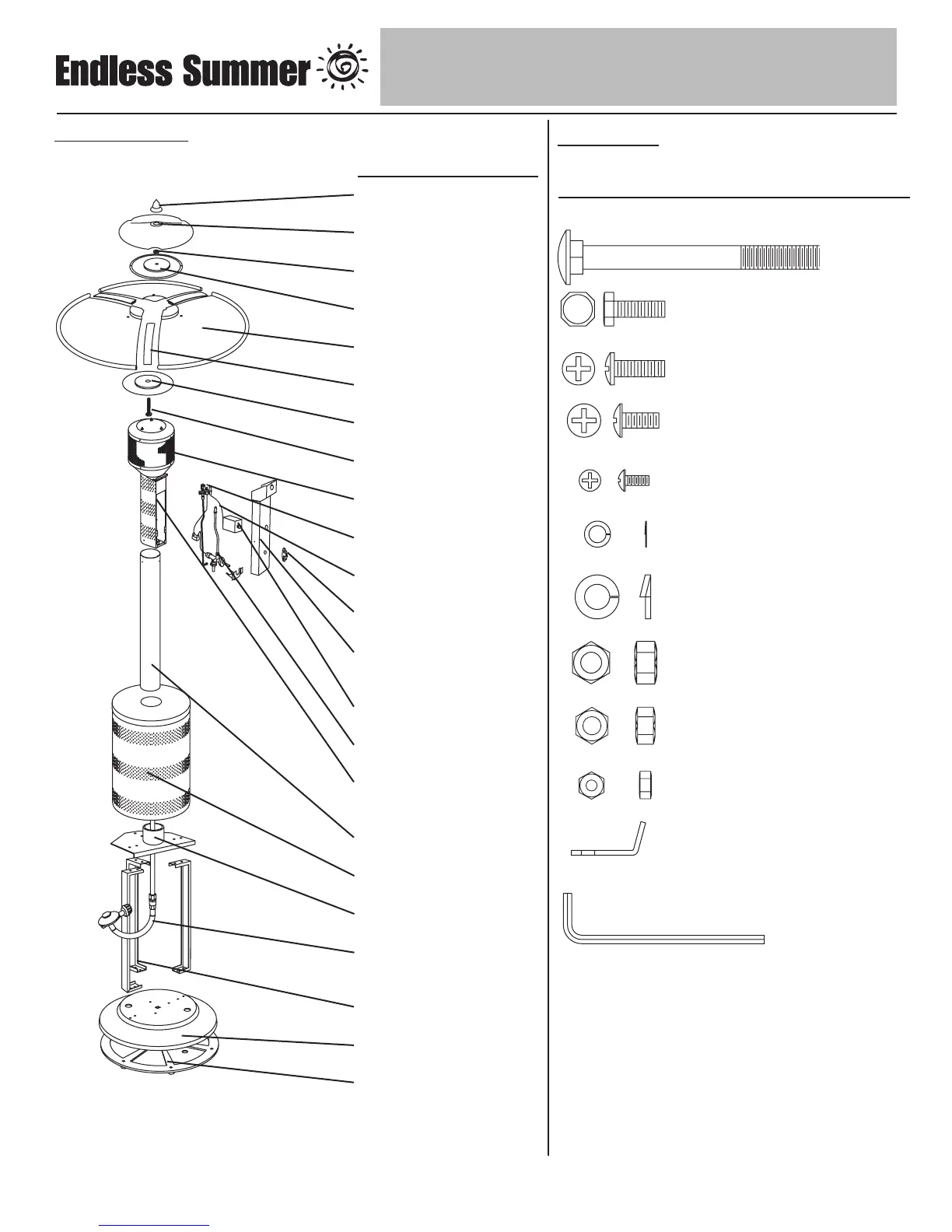 Endless Summer