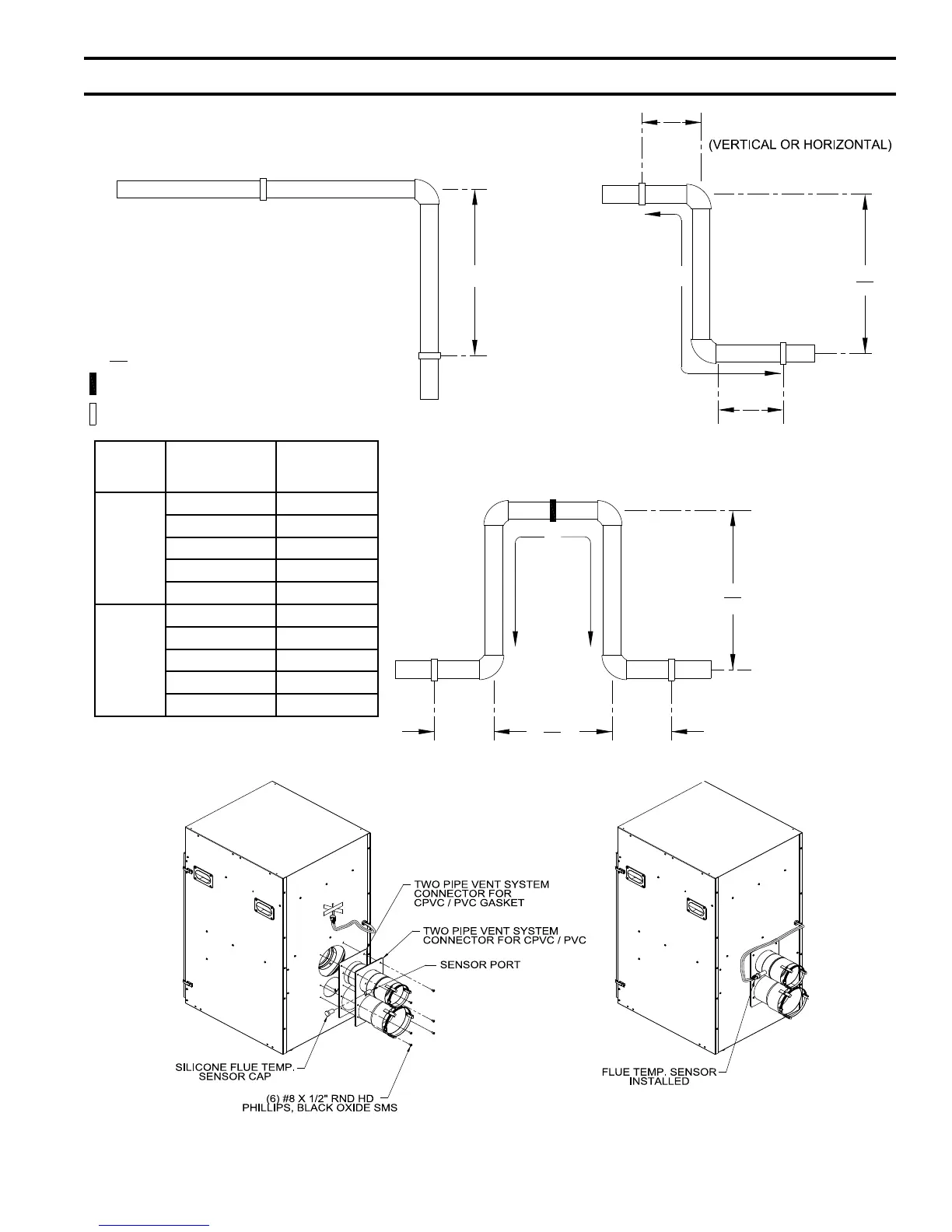 (VERTICAL OR HORIZONTAL)

TWO PIPE VENT SYSTEM CONNECTOR FOR CPVC / PVC GASKET

TWO PIPE VENT SYSTEM CONNECTOR FOR CPVC / PVC

SENSOR PORT

SILICONE FLUE TEMP. SENSOR CAP

(6) #8 X 1/2" RND HD PHILLIPS, BLACK OXIDE SMS

FLUE TEMP. SENSOR INSTALLED