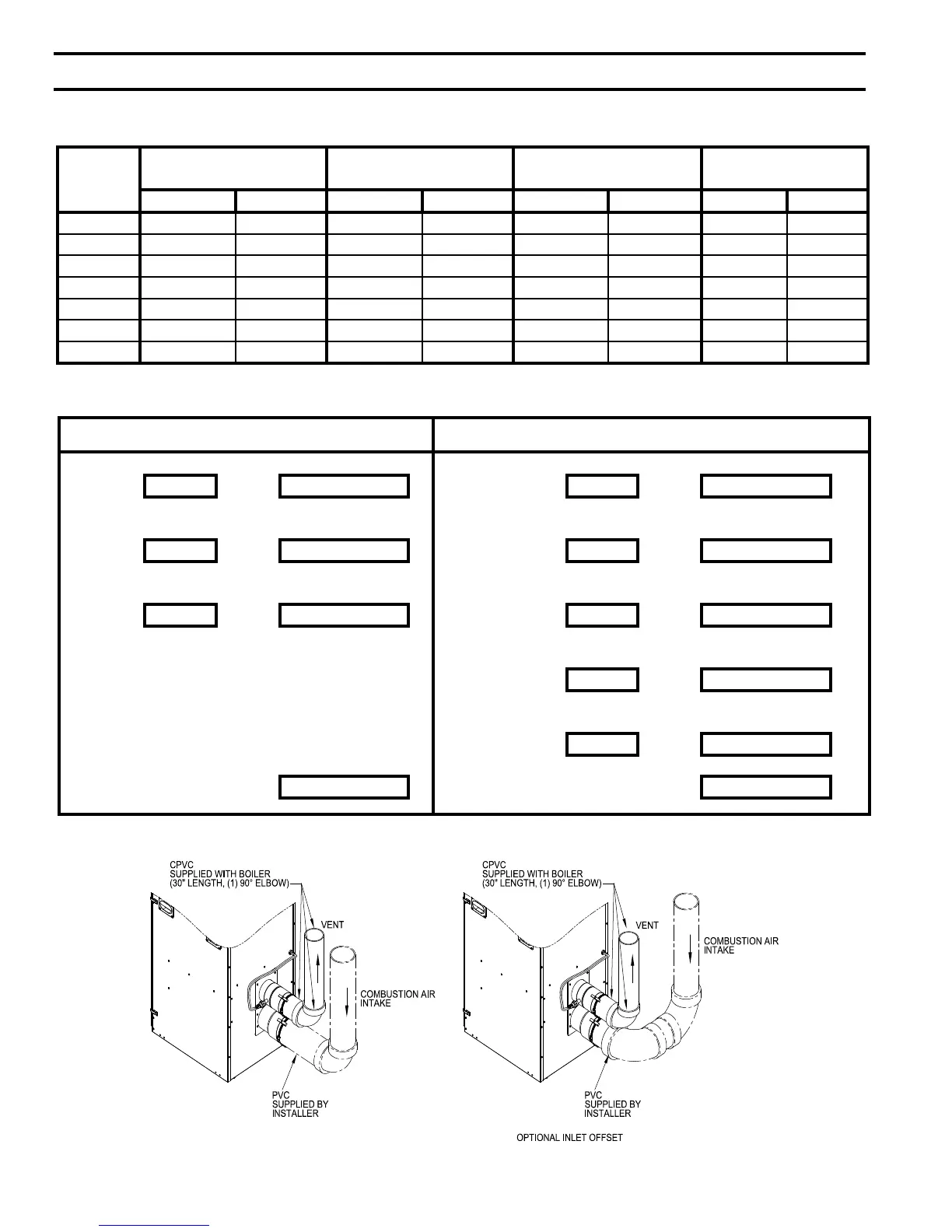 CPVC
SUPPLIED WITH BOILER
(30" LENGTH, (1) 90° ELBOW)

VENT

COMBUSTION AIR
INTAKE

PVC
SUPPLIED BY
INSTALLER

CPVC
SUPPLIED WITH BOILER
(30" LENGTH, (1) 90° ELBOW)

VENT

COMBUSTION AIR
INTAKE

PVC
SUPPLIED BY
INSTALLER

OPTIONAL INLET OFFSET