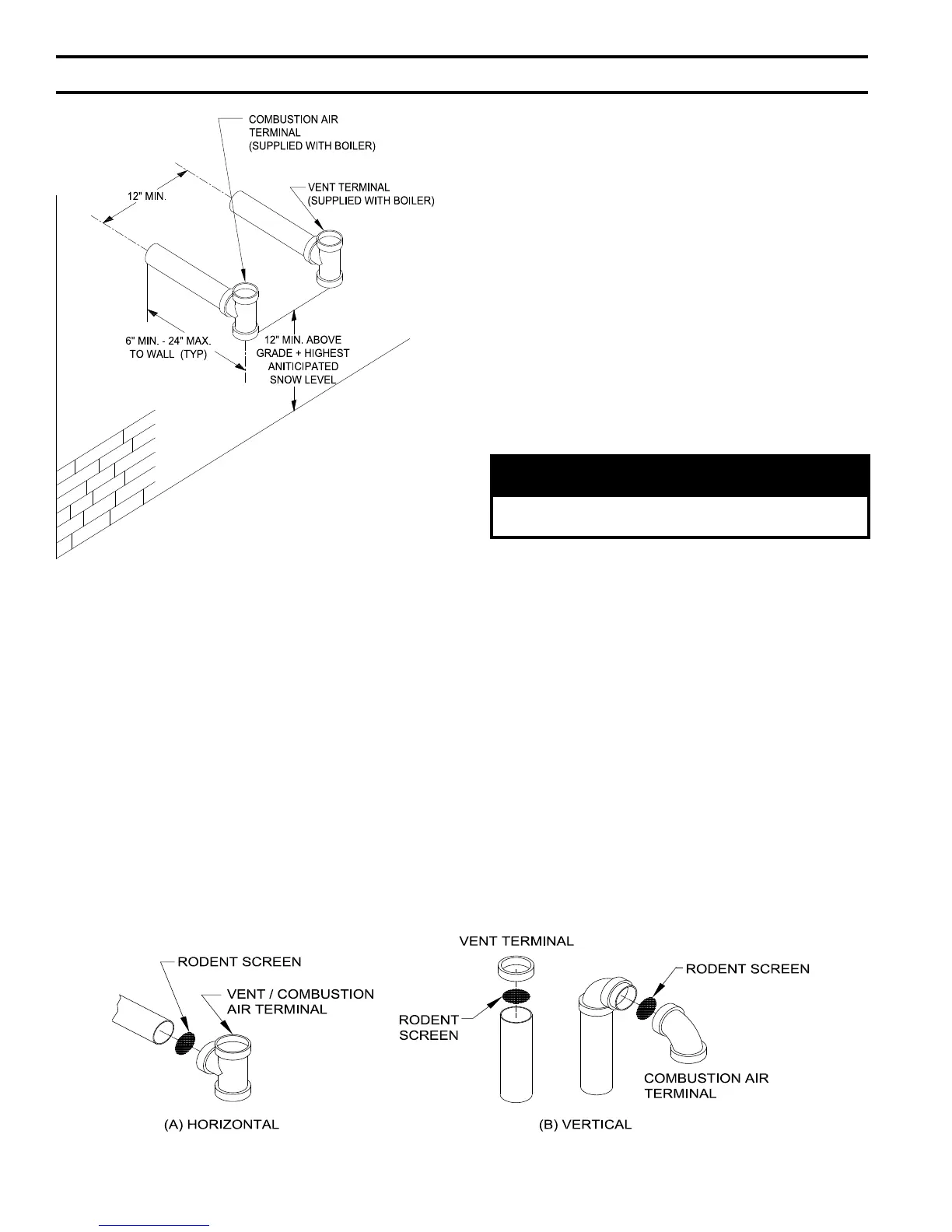 COMBUSTION AIR TERMINAL (SUPPLIED WITH BOILER)

VENT TERMINAL (SUPPLIED WITH BOILER)

12" MIN.

6" MIN. - 24" MAX. TO WALL (TYP)

12" MIN. ABOVE GRADE + HIGHEST ANITICIPATED SNOW LEVEL

RODENT SCREEN

VENT / COMBUSTION AIR TERMINAL

(A) HORIZONTAL

VENT TERMINAL

RODENT SCREEN

RODENT SCREEN

COMBUSTION AIR TERMINAL

(B) VERTICAL