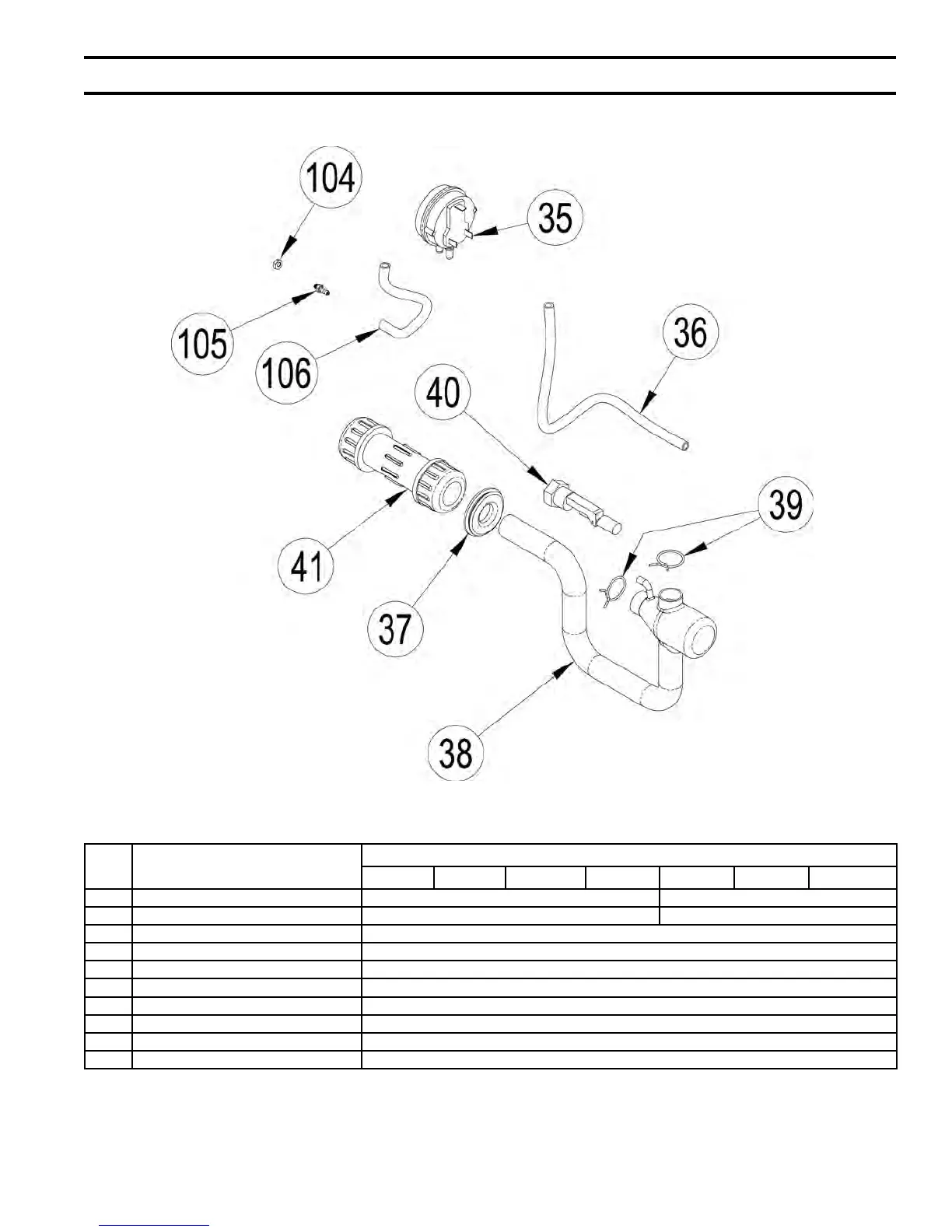 104

35

105

106

36

40

39

41

37

38