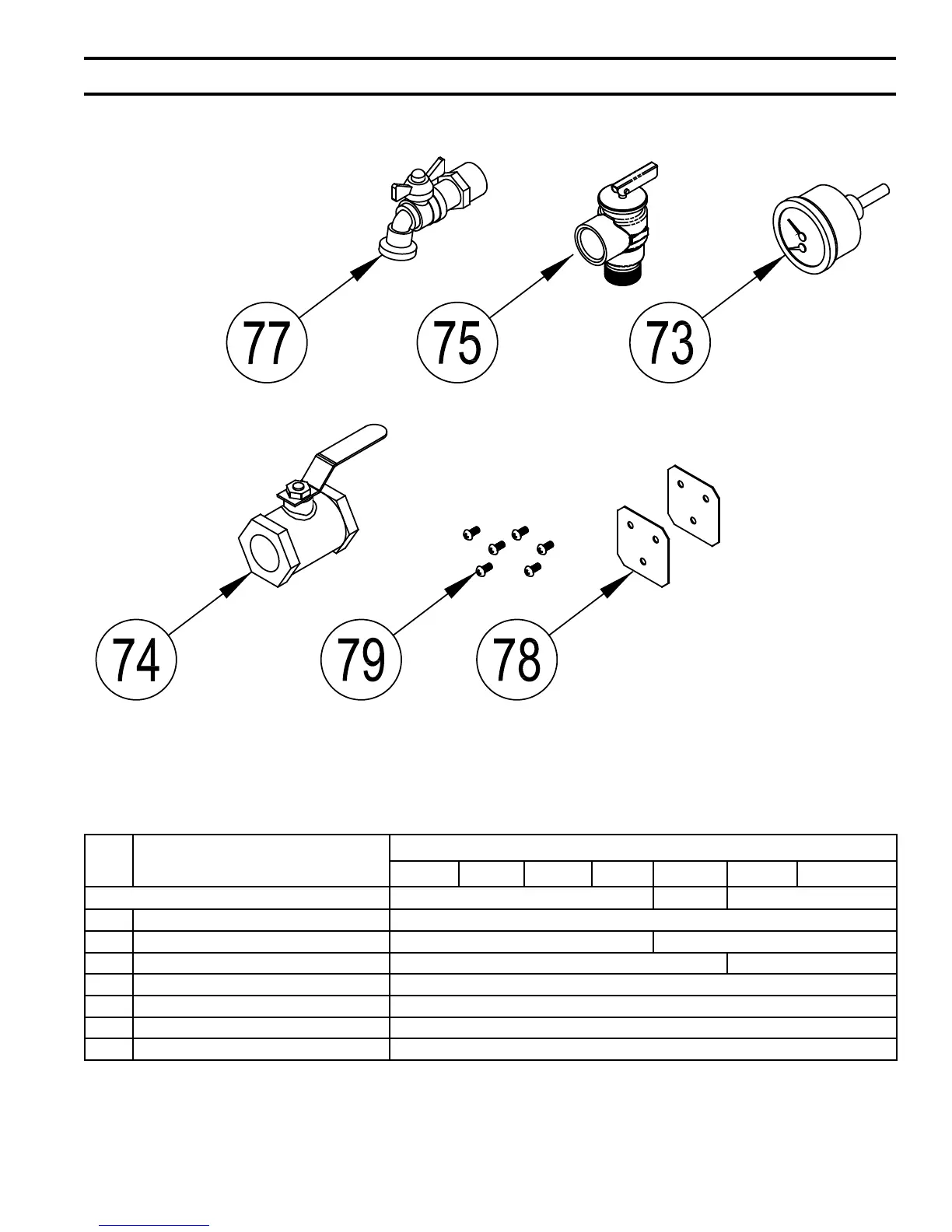 77

75

73

74

79

78