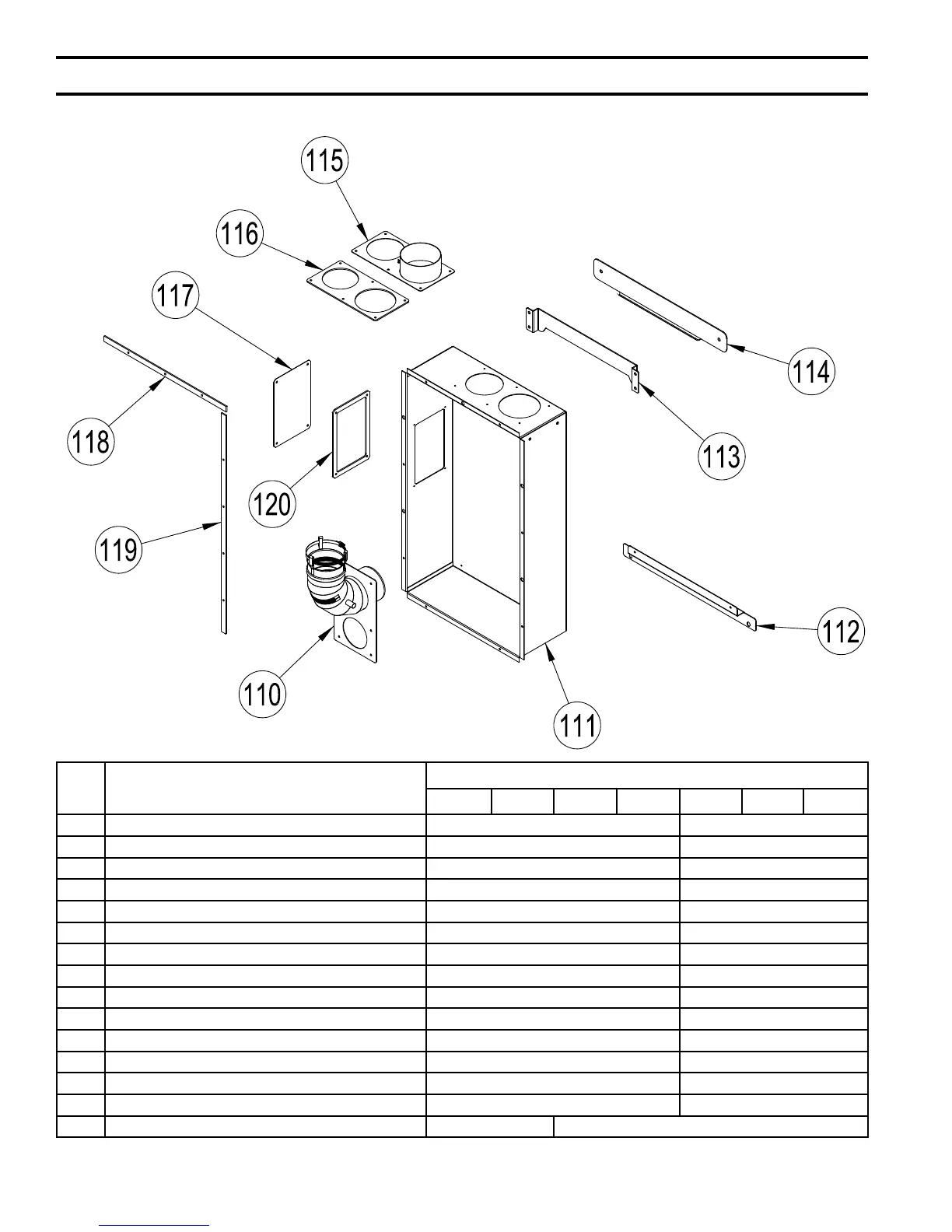 115

116

117

114

118

113

120

119

112

110

111