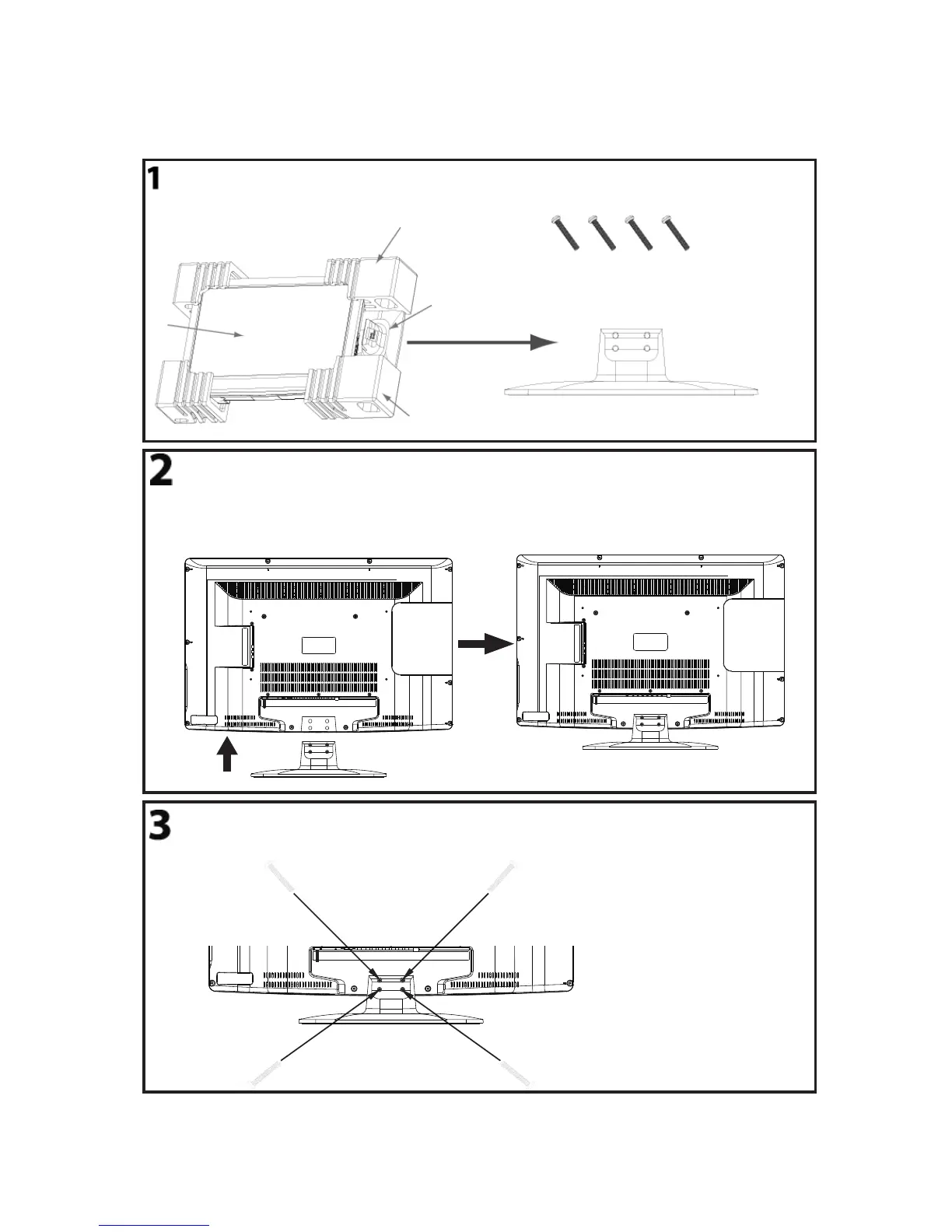 1

2

3