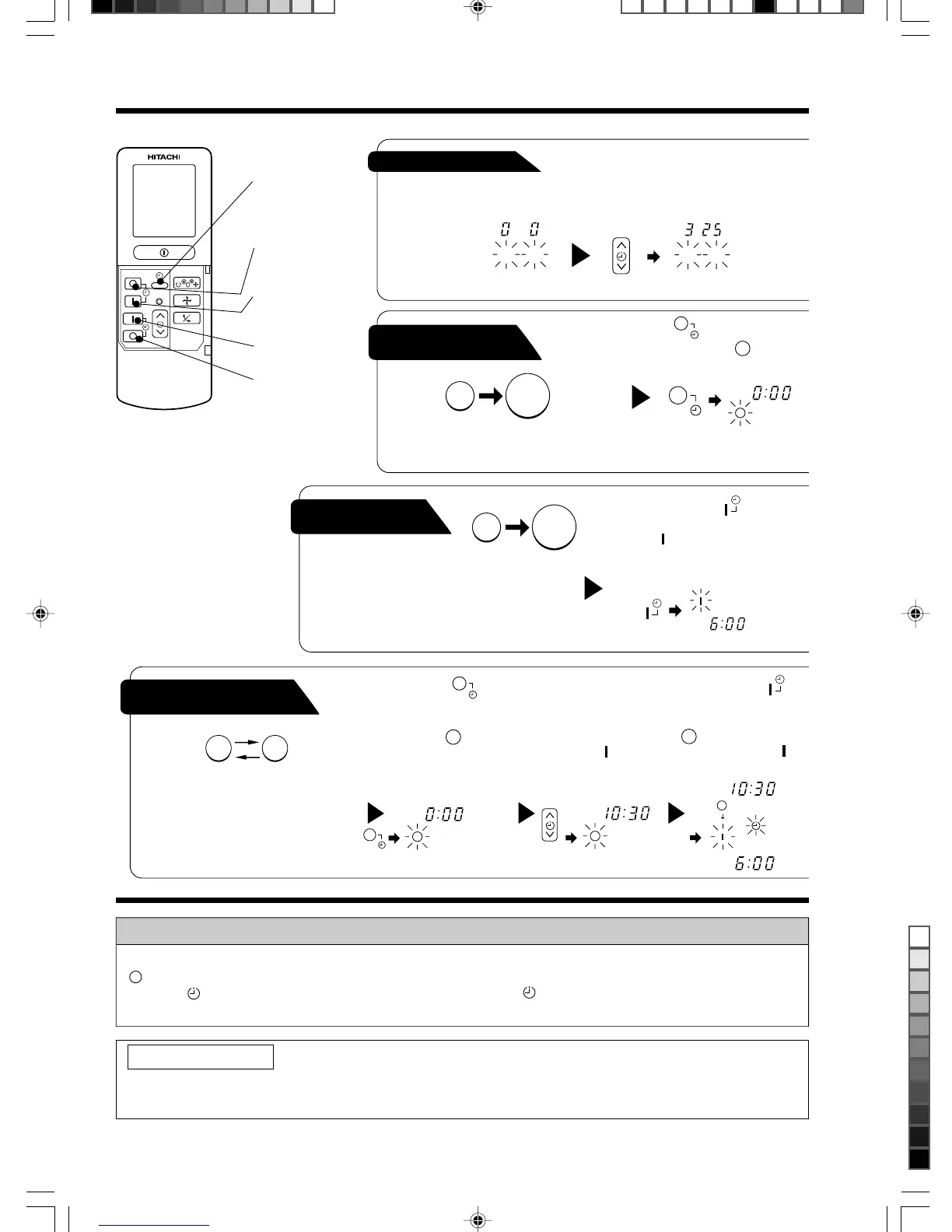 HITACHI

0 0

3 25

0:00

6:00

0:00

10:30

10:30

6:00