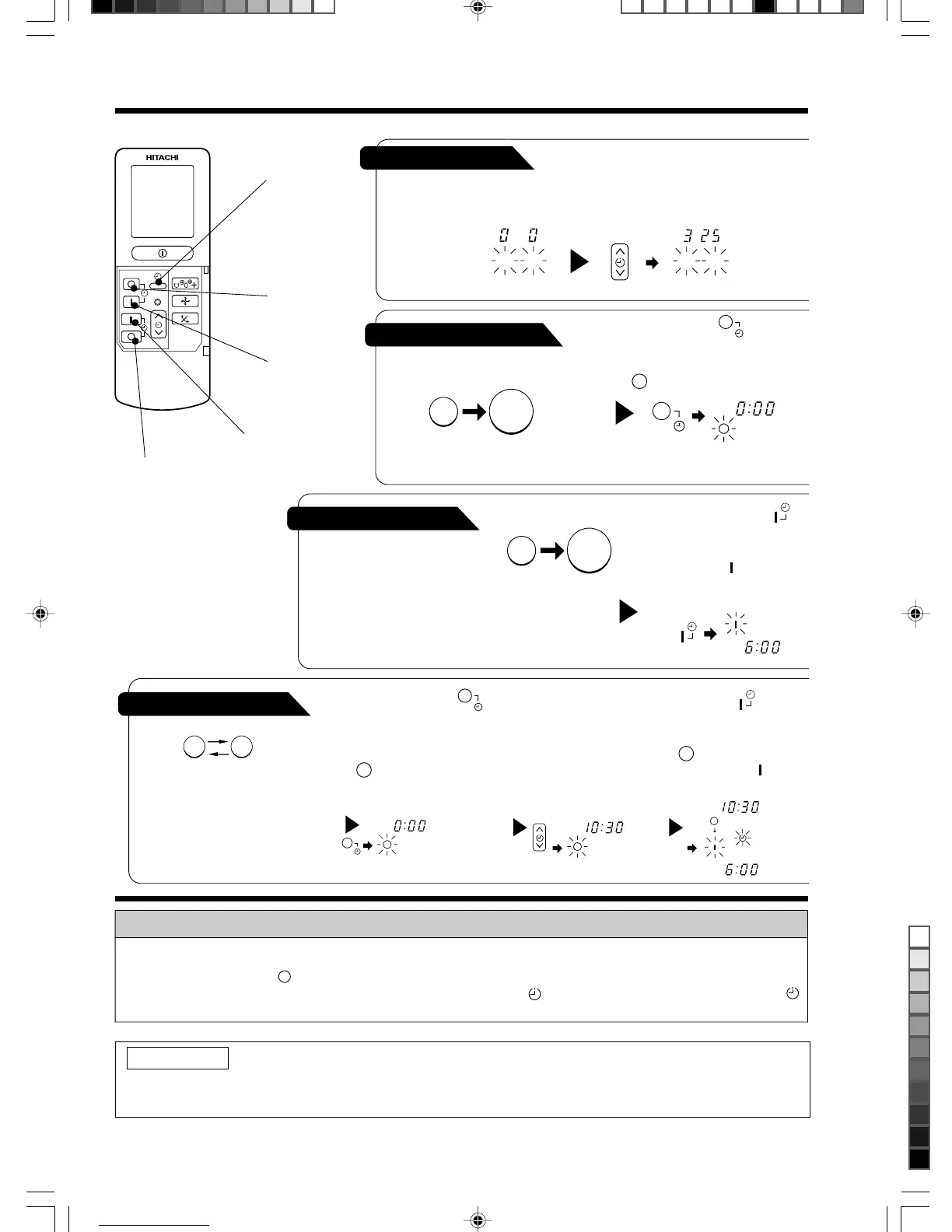 HITACHI

0 0

3 25

0:00

6:00

0:00

10:30

10:30

6:00