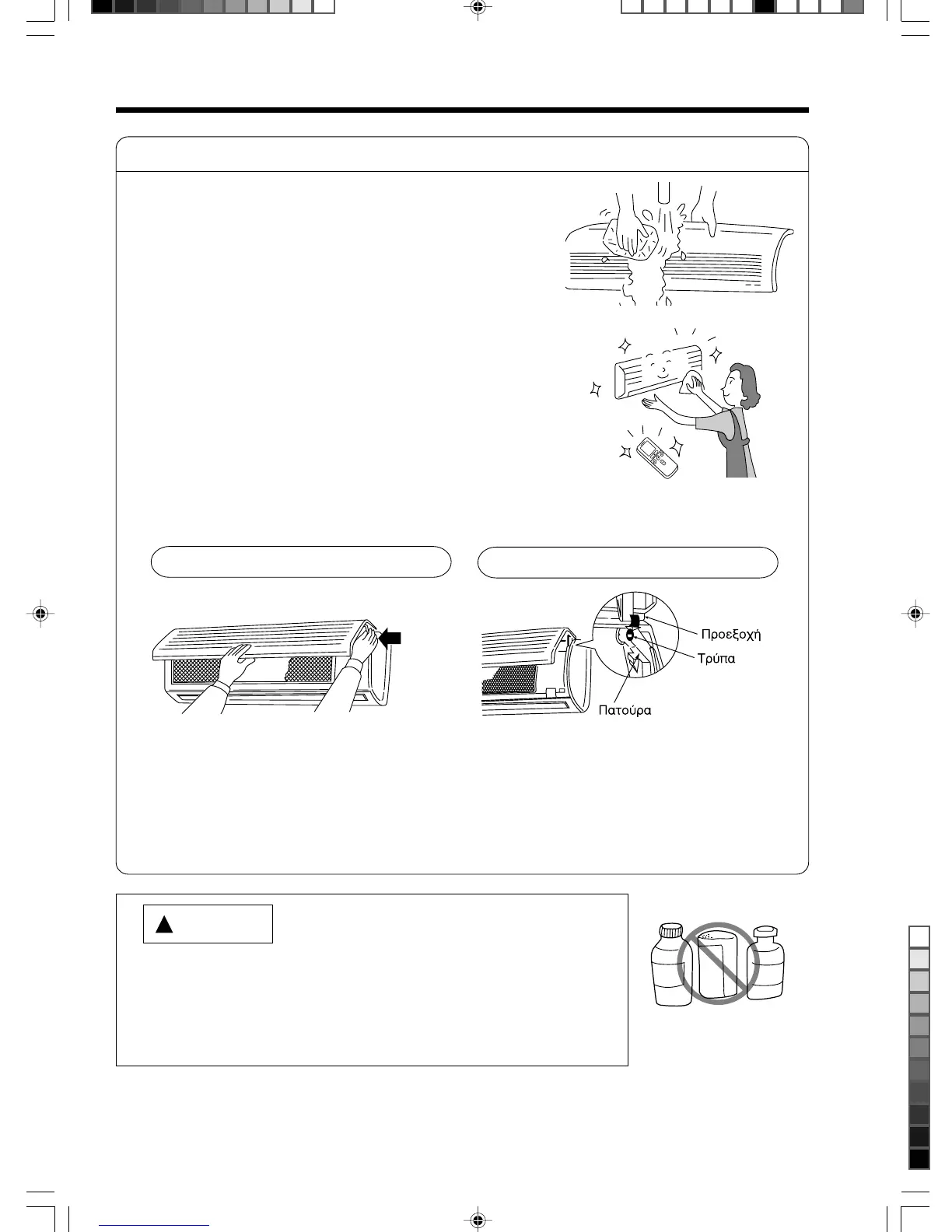 Προεξοχή

Τρύπα

Πατούρα