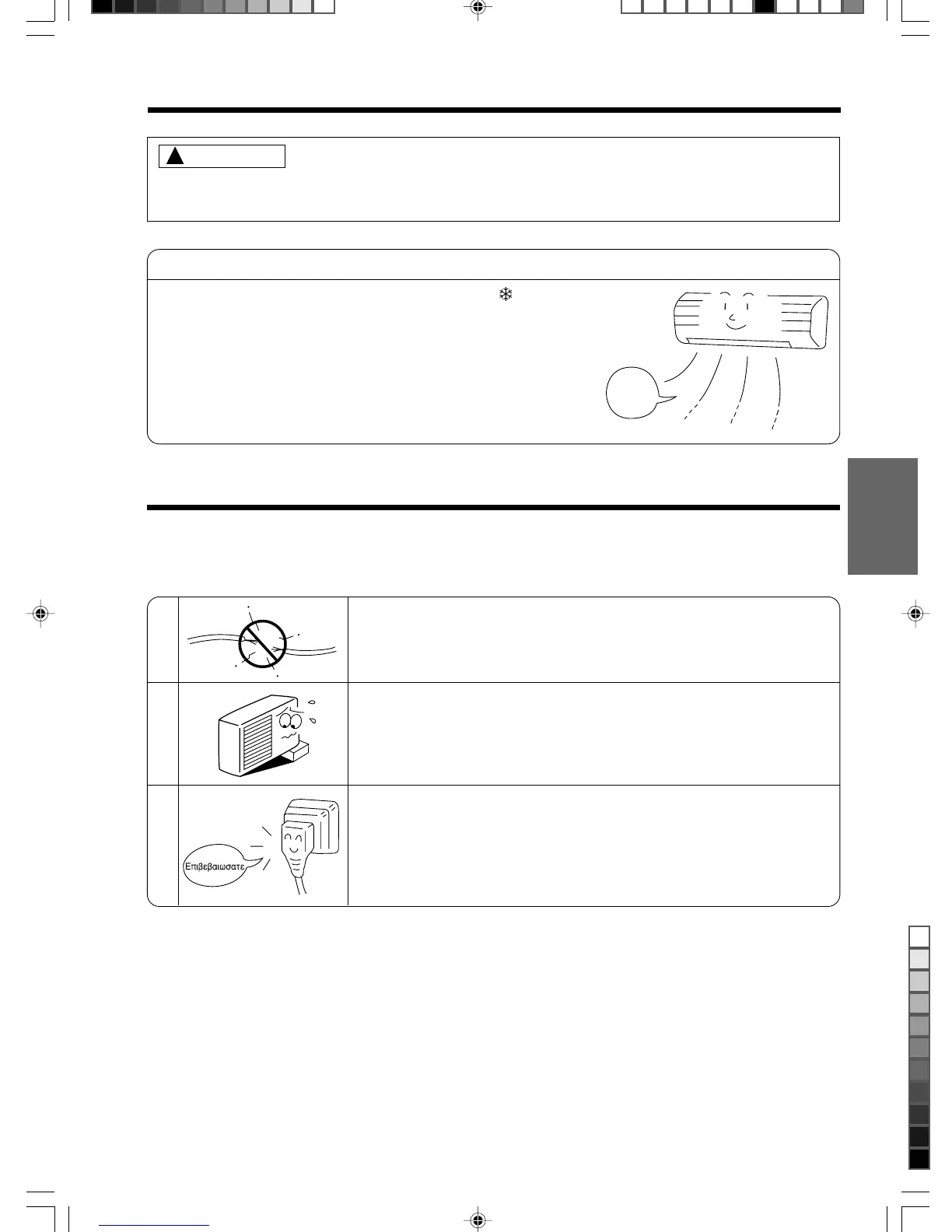 Επιβεβαιωσατε