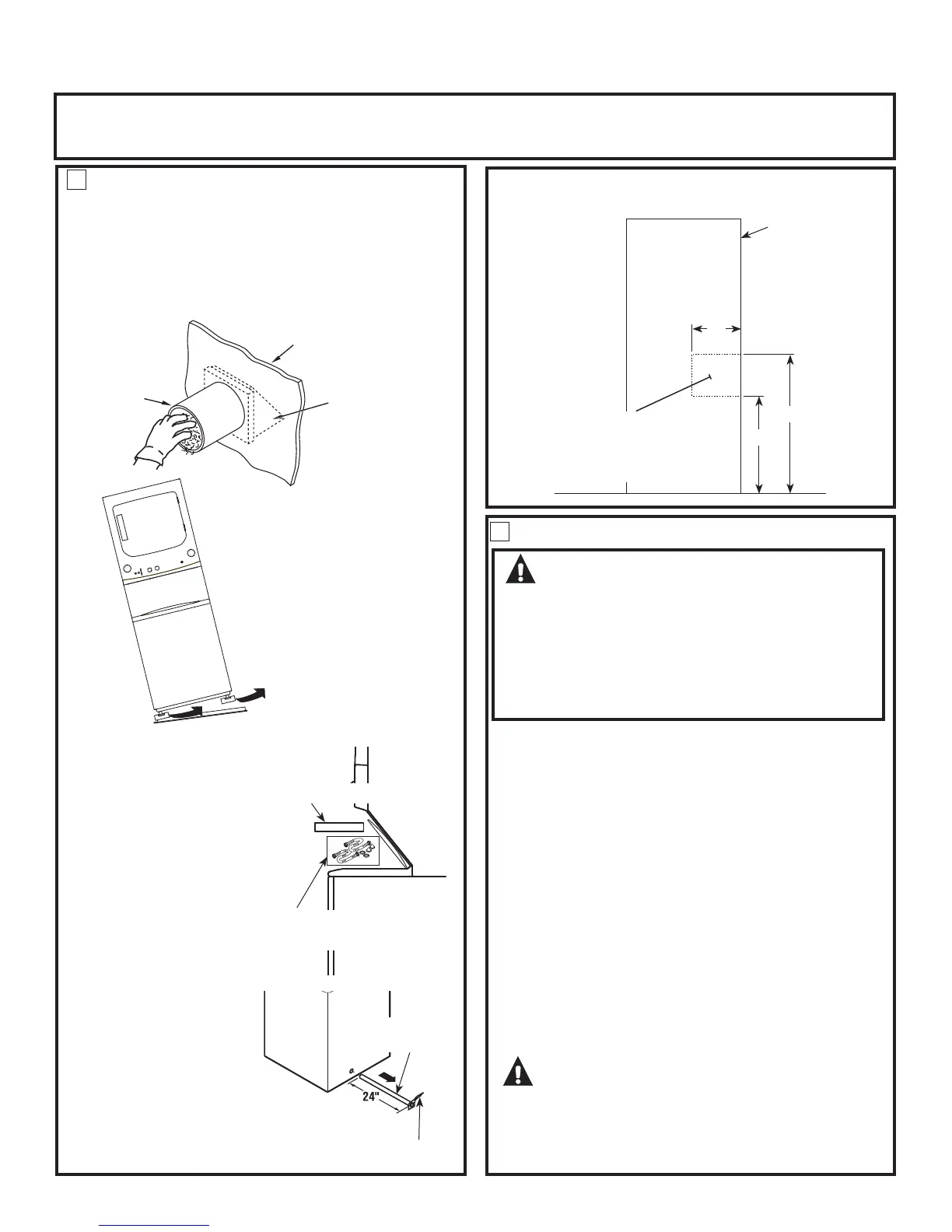 24"