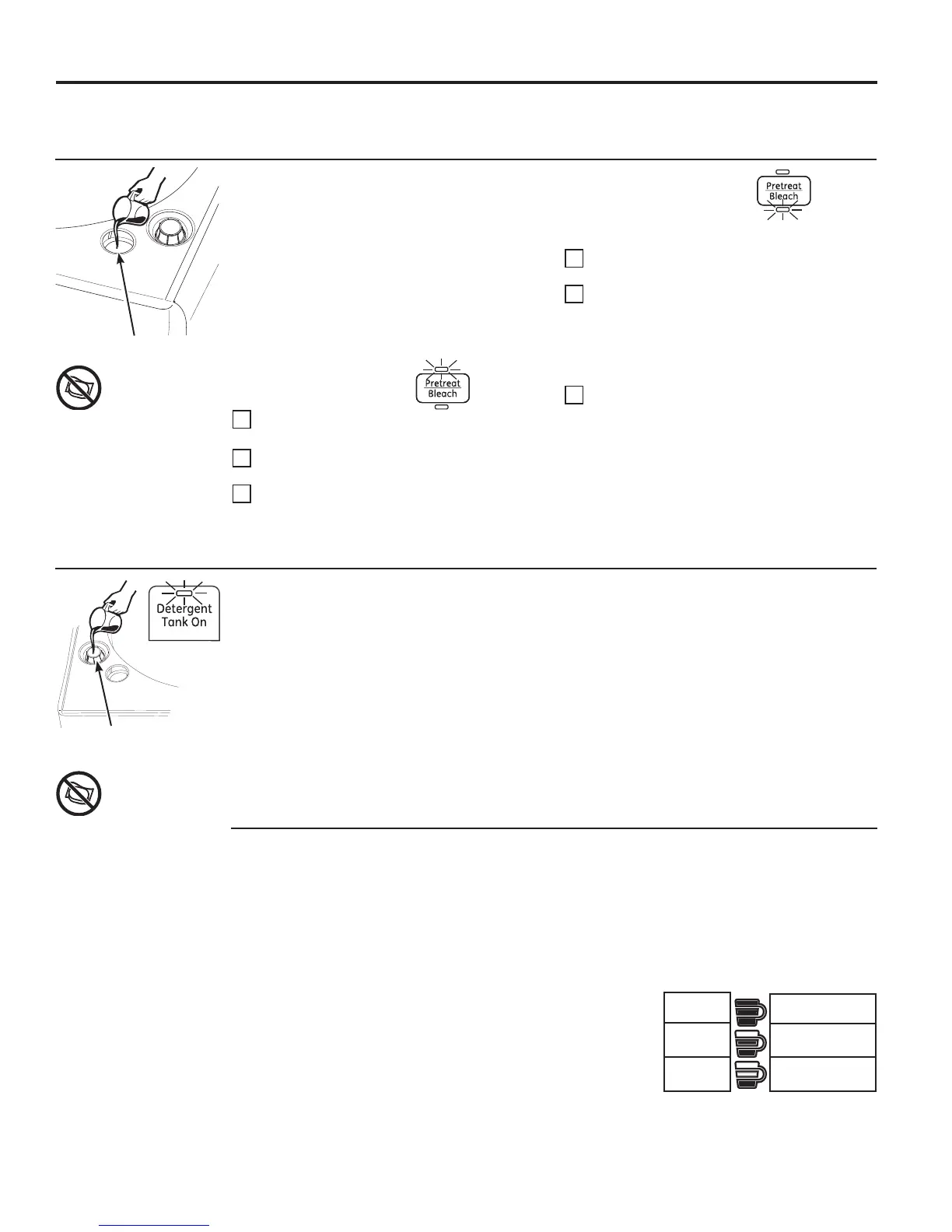 Pretreat
Bleach

Pretreat
Bleach

Detergent
Tank On